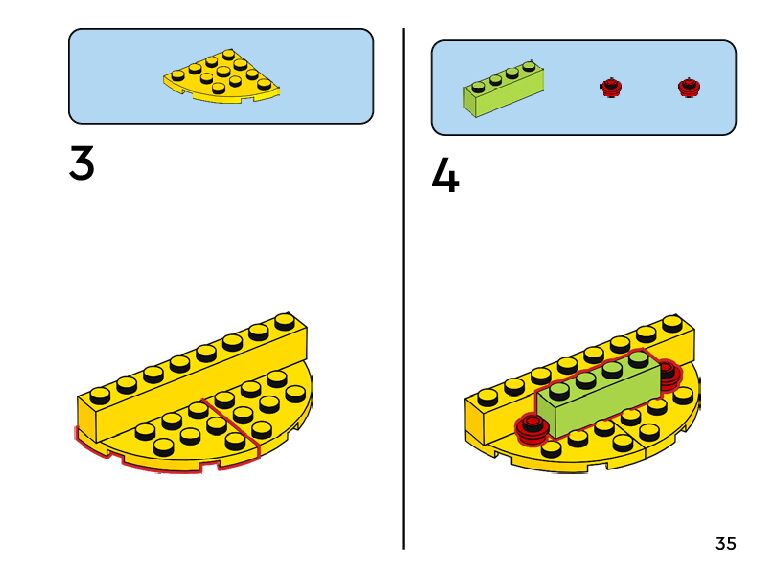 3

4

35