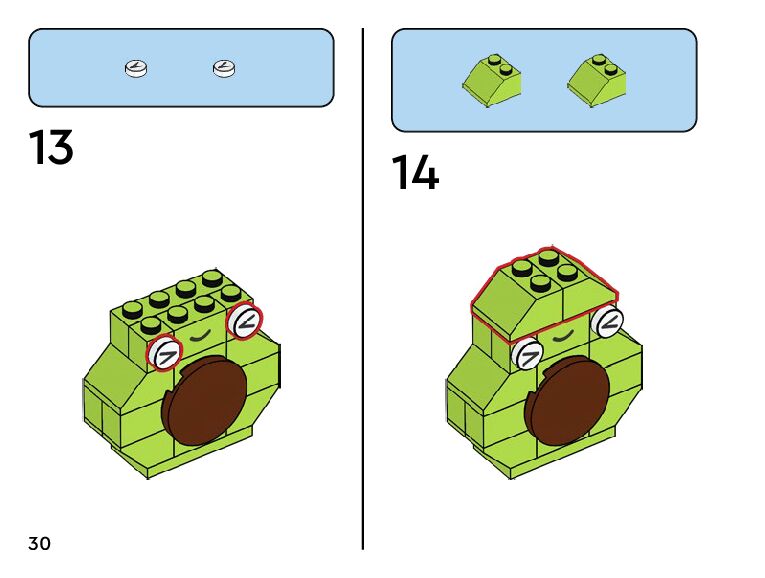 13

14

30