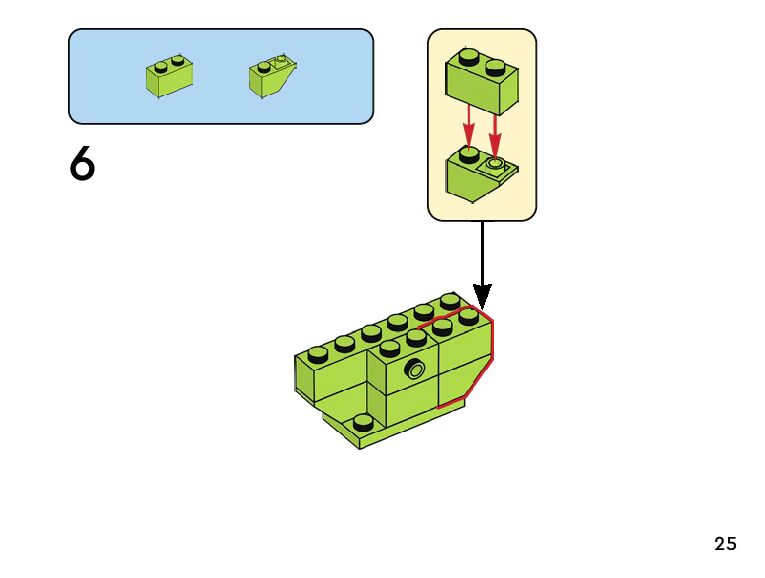 6

25