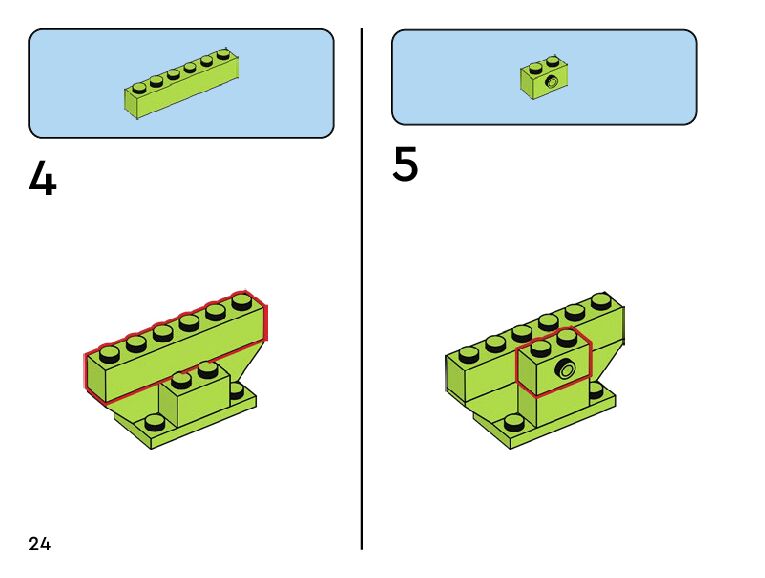 4

5

24