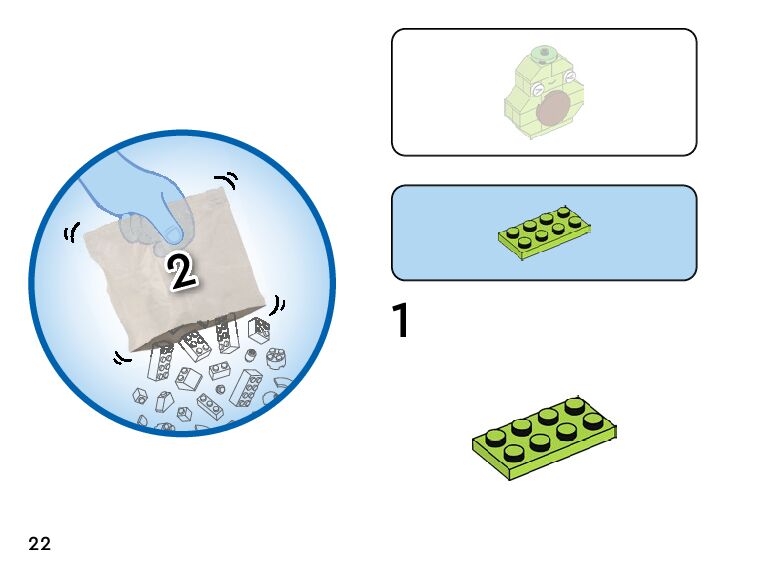 2

1

22