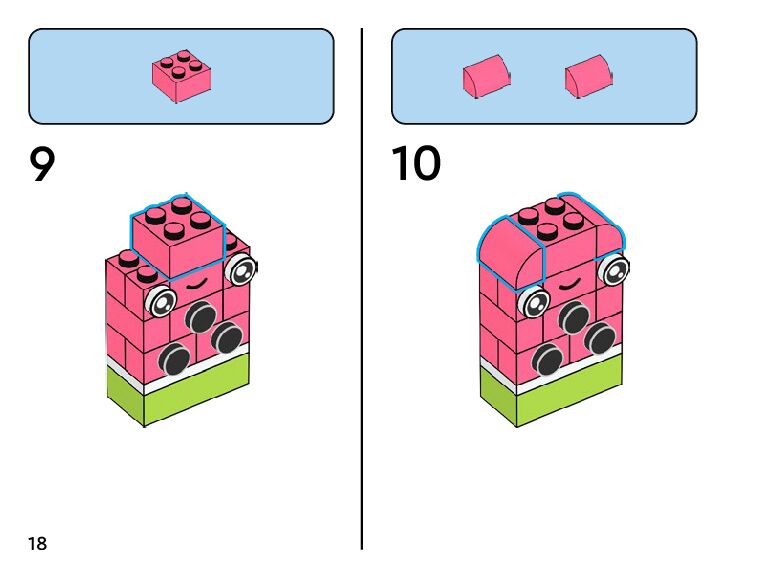 9

10

18