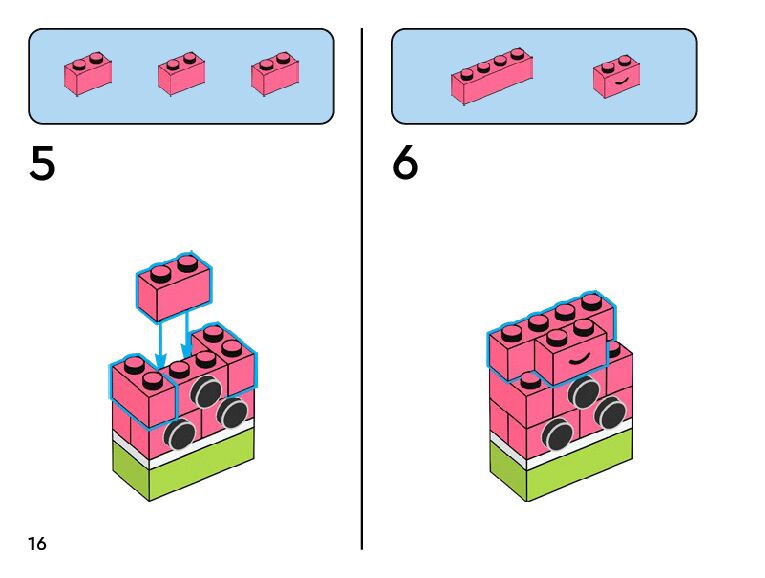 5

6

16