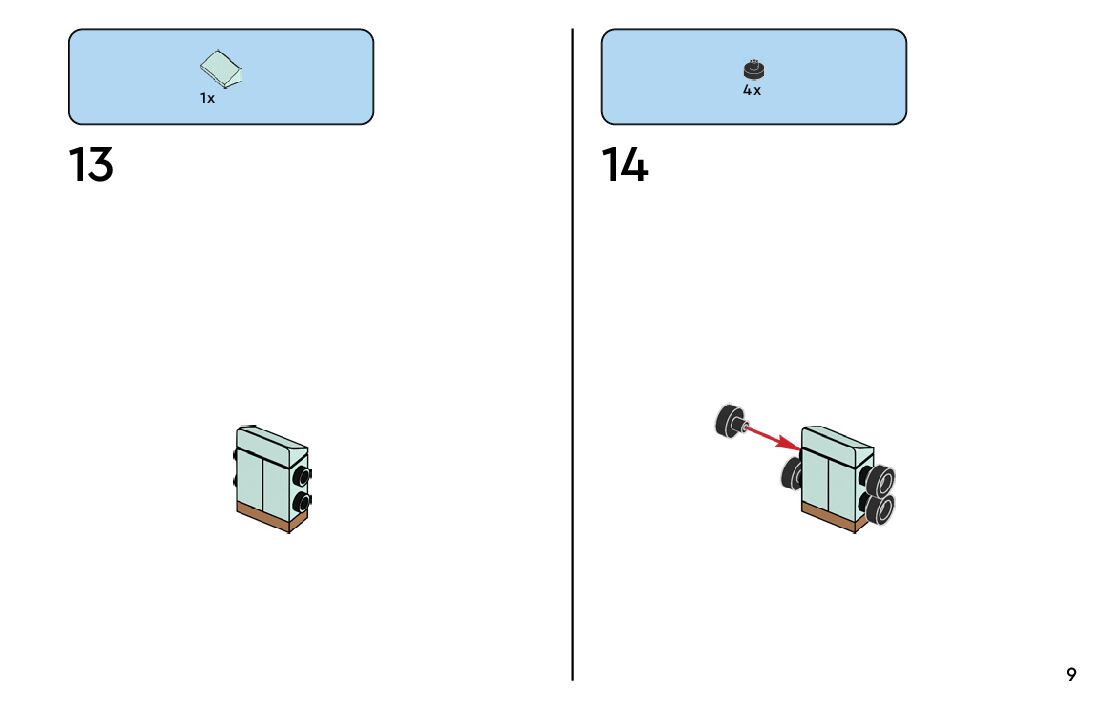 1x

13

4x

14

9