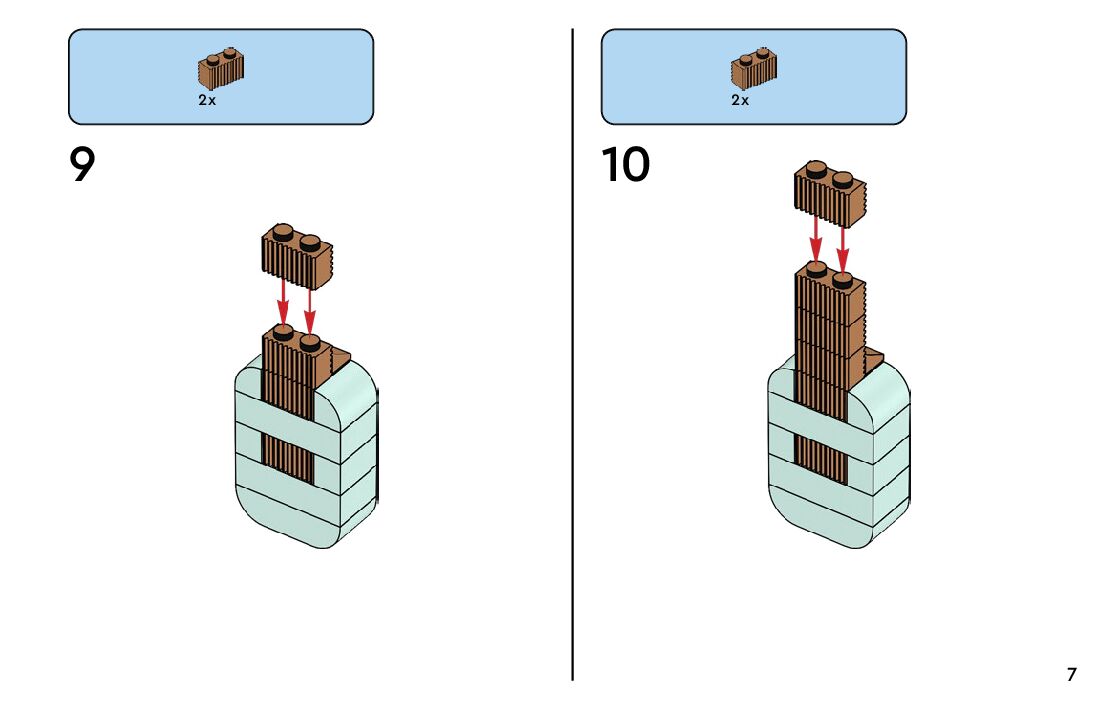 2x

9

2x

10

7