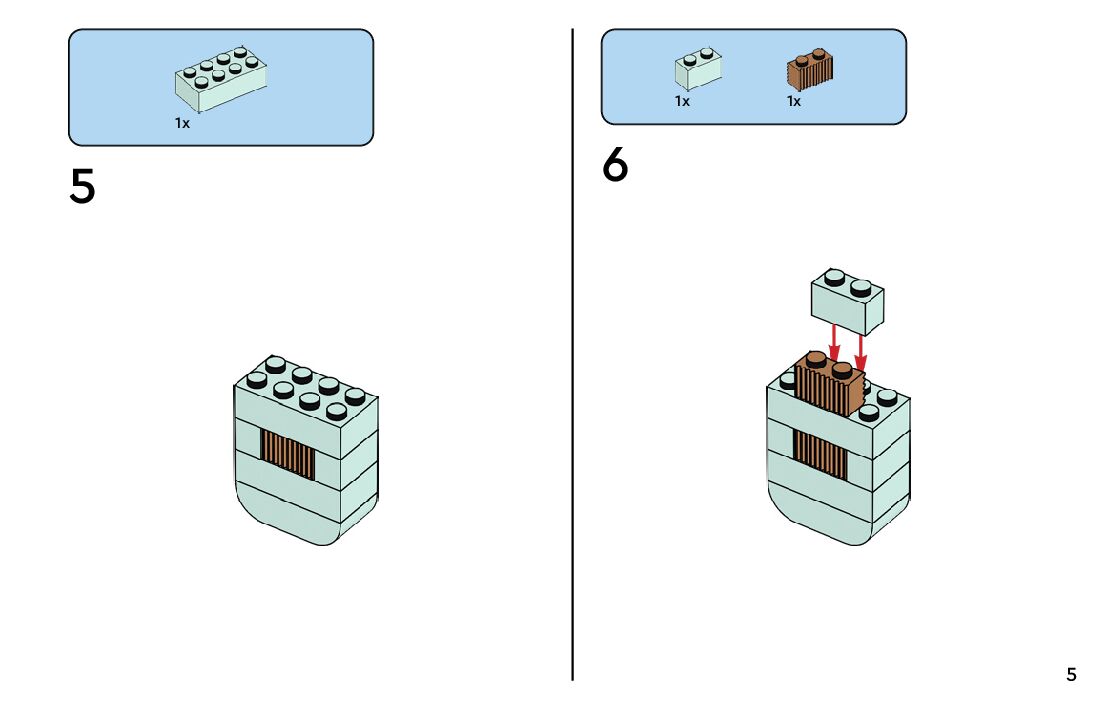 1x

5

1x

1x

6

5