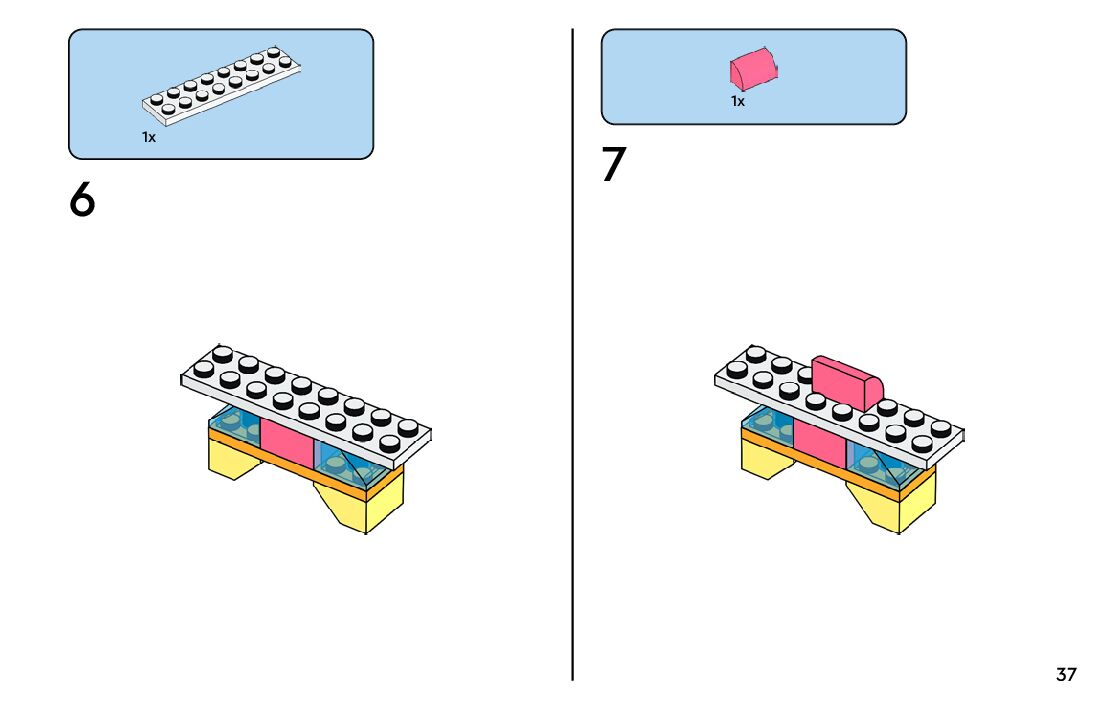 1x

6

1x

7

37