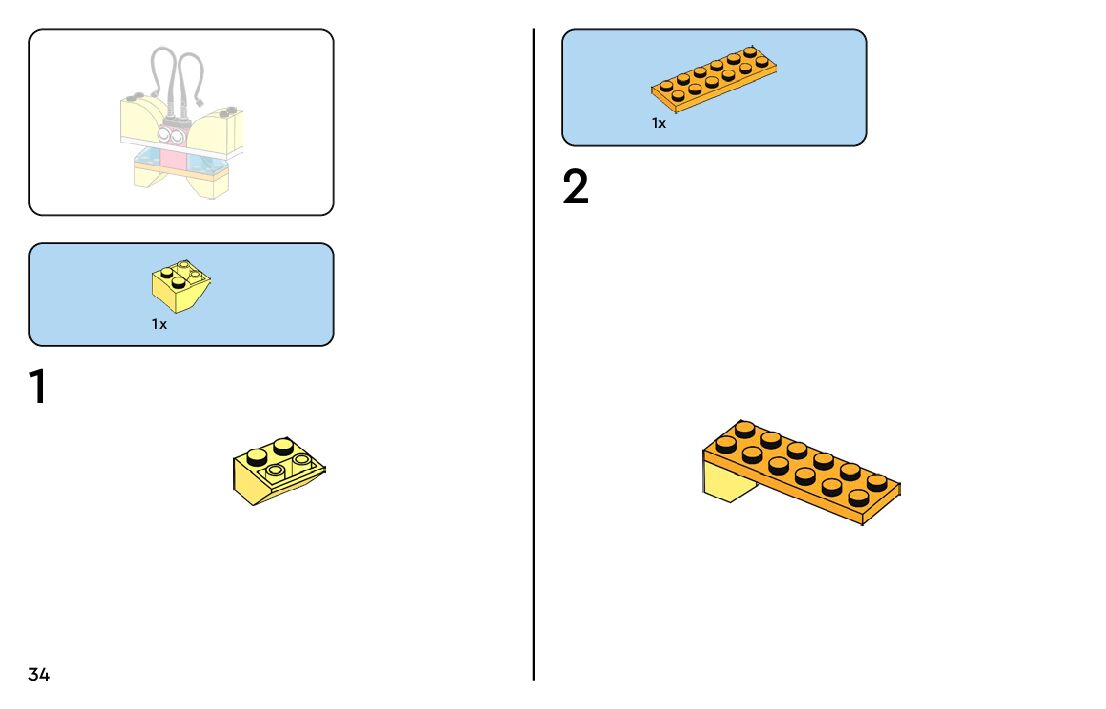 1x

1

34

1x

2