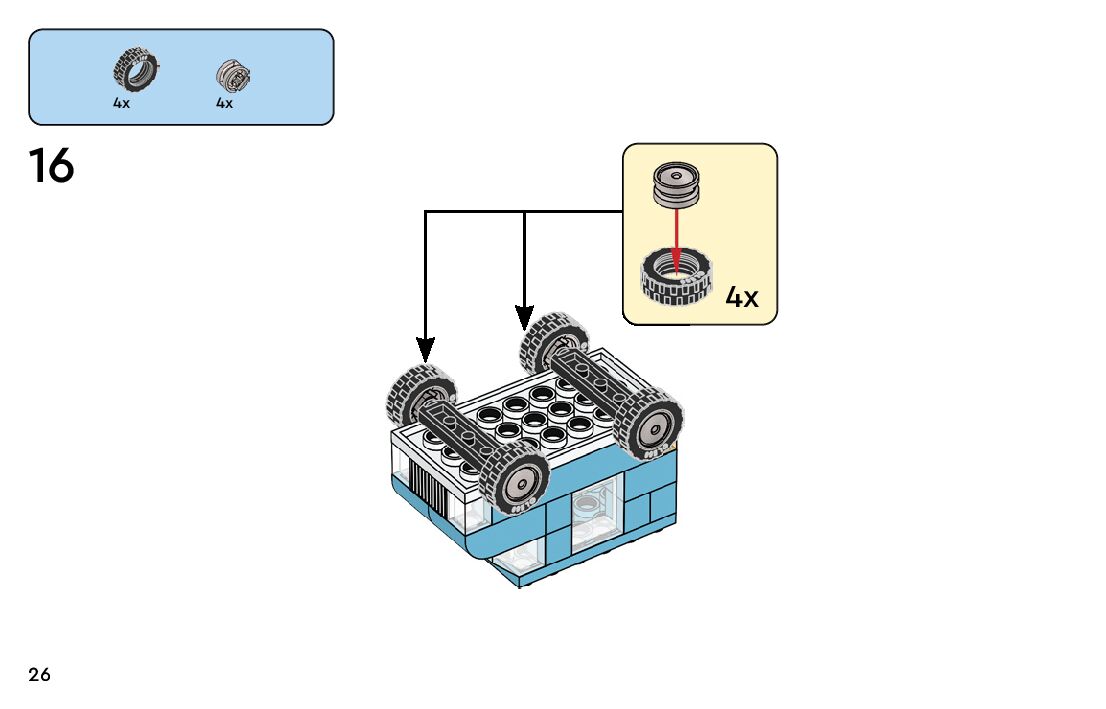 4x 4x

16

4x

26