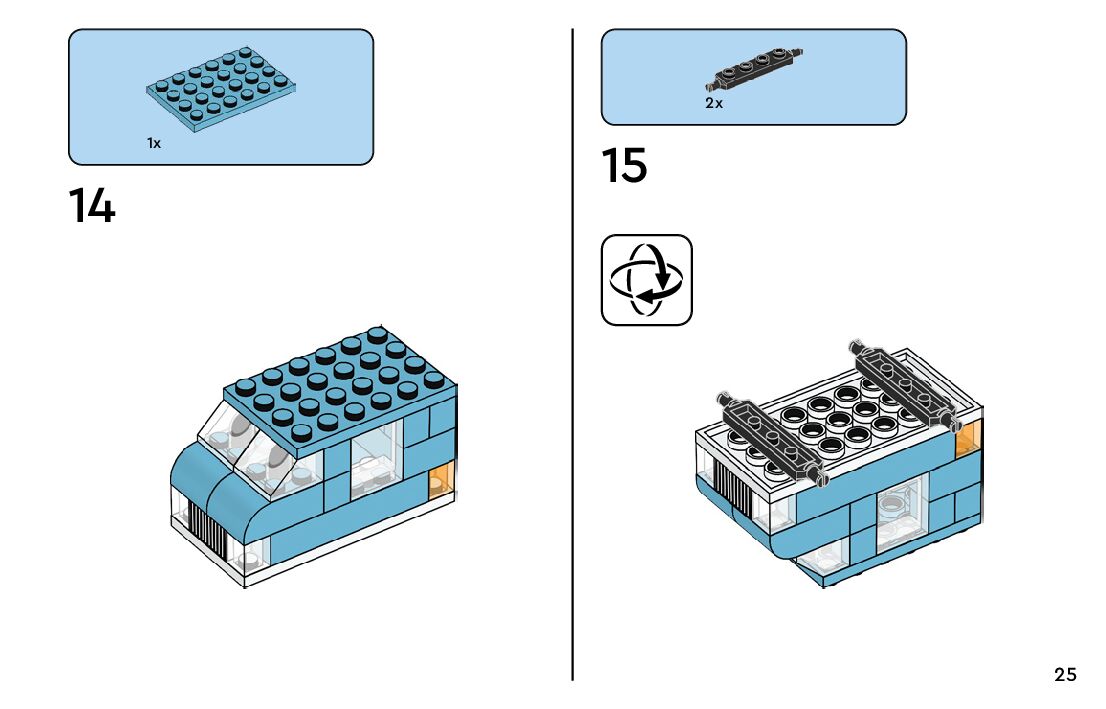 1x

14

2x

15

25