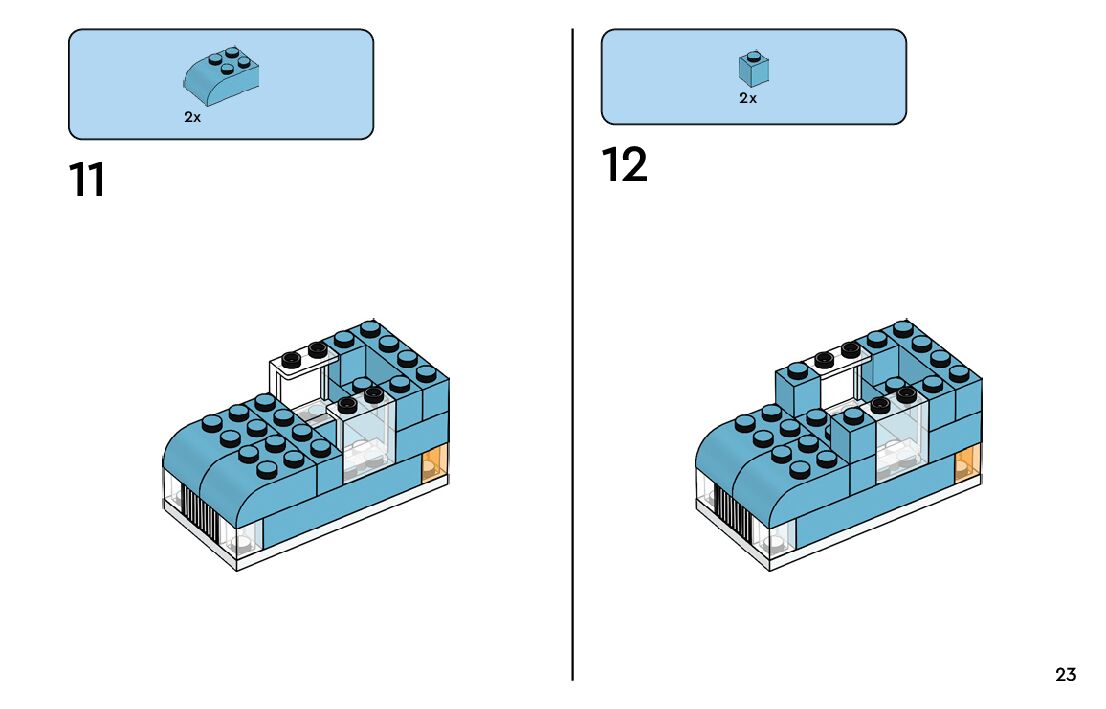 2x

11

2x

12

23