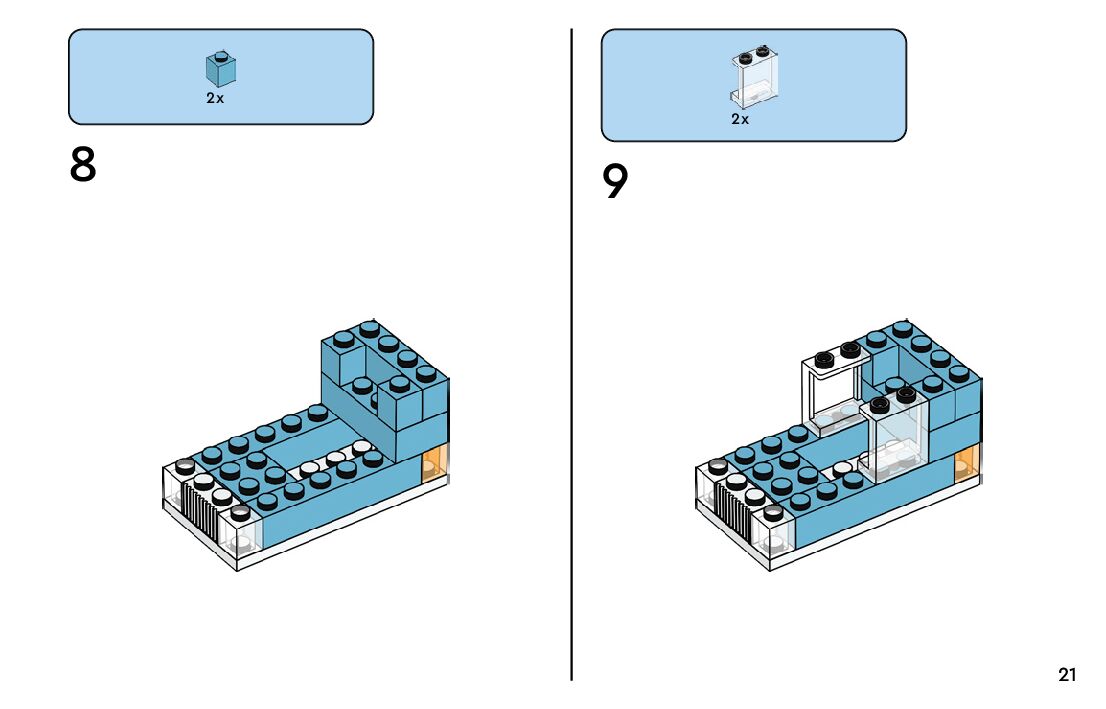 2x

8

2x

9

21