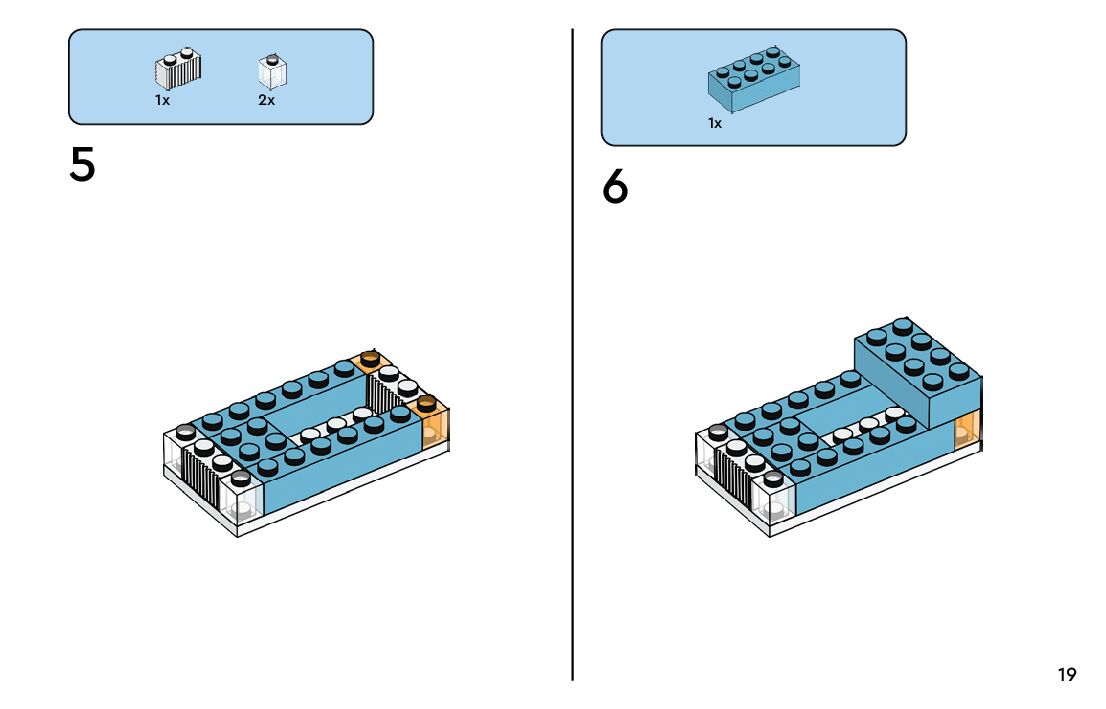 1x 2x

5

1x

6

19