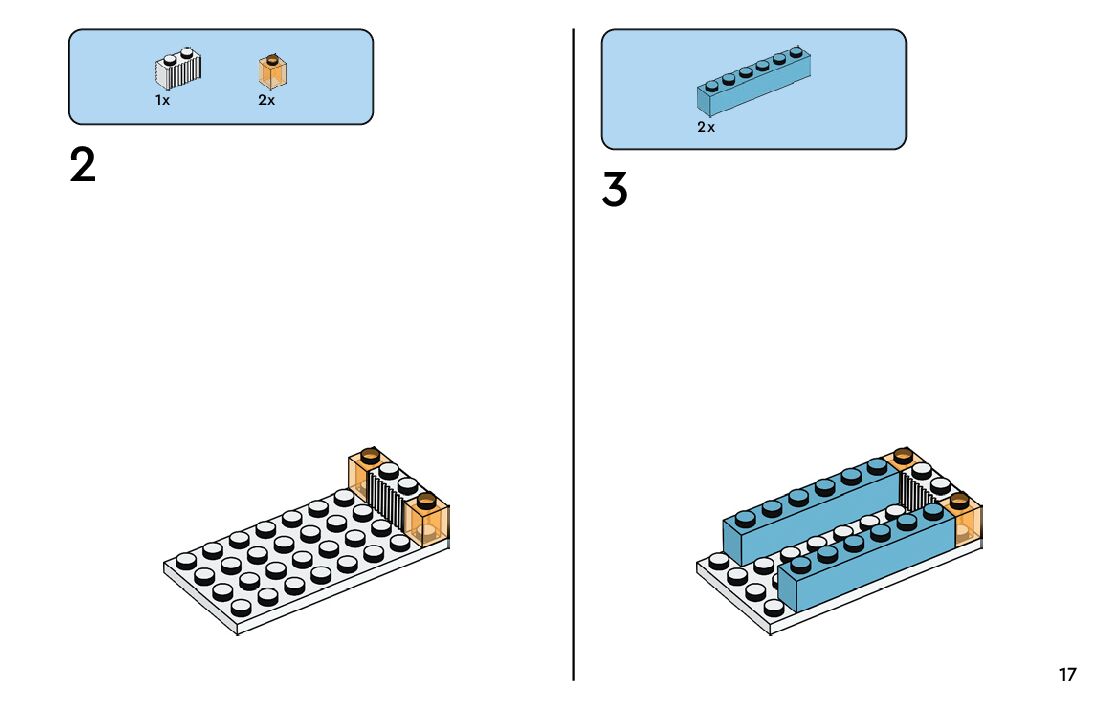 1x 2x

2

2x

3

17