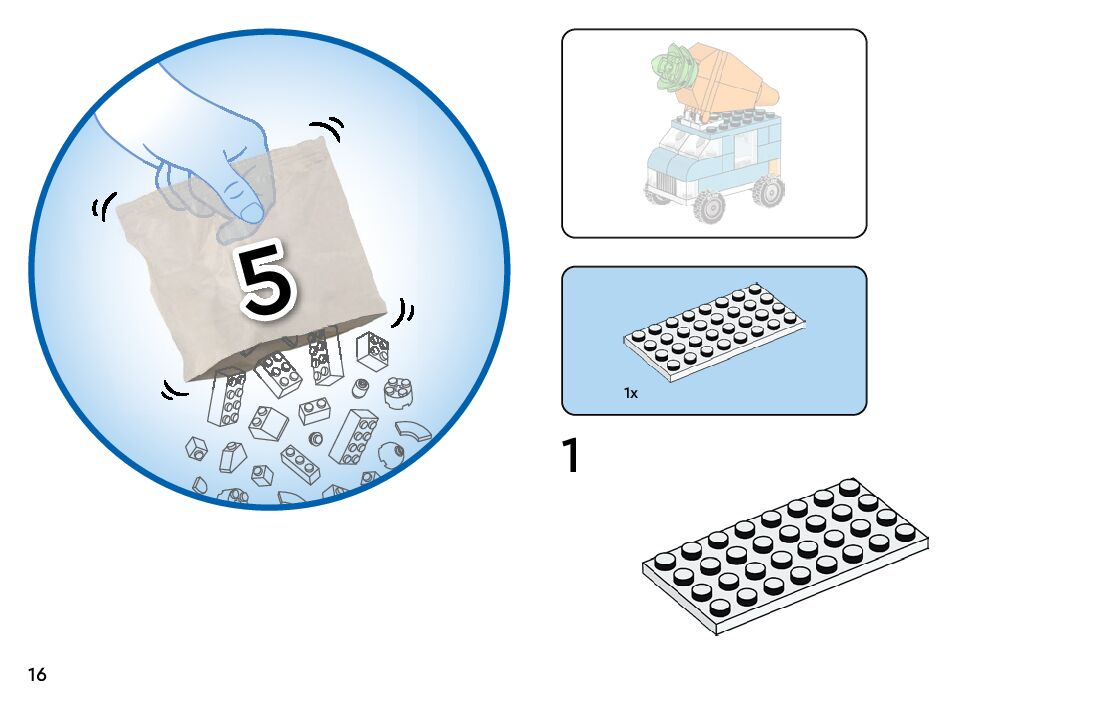 5

1x

1

16