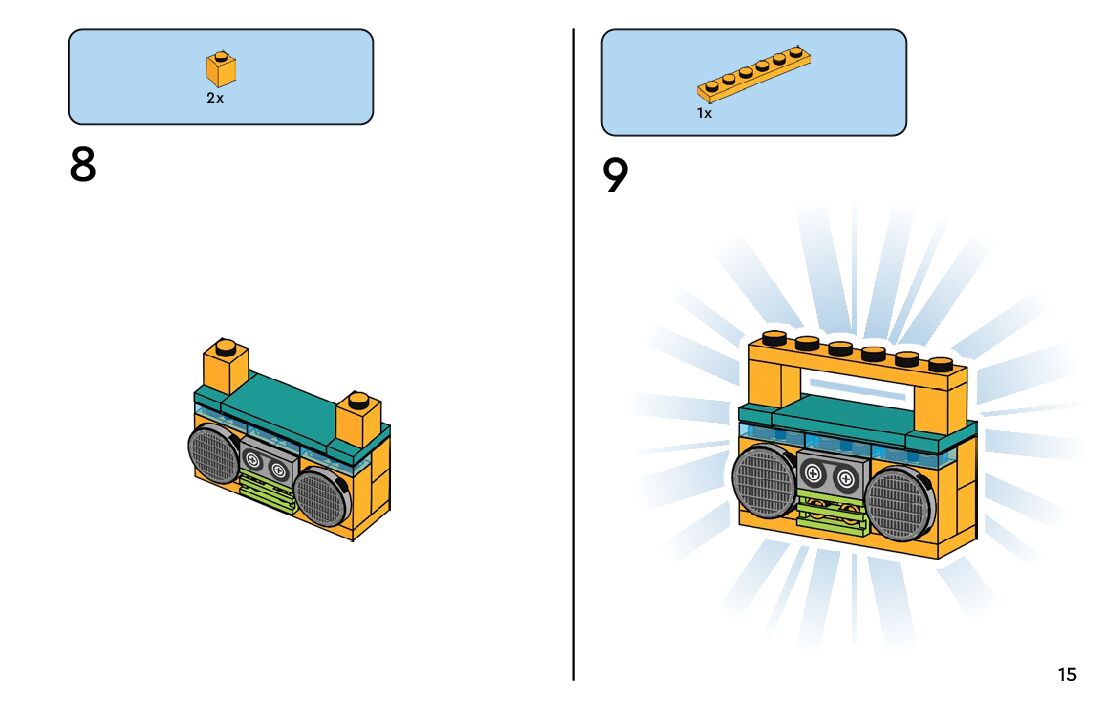 2x

8

1x

9

15