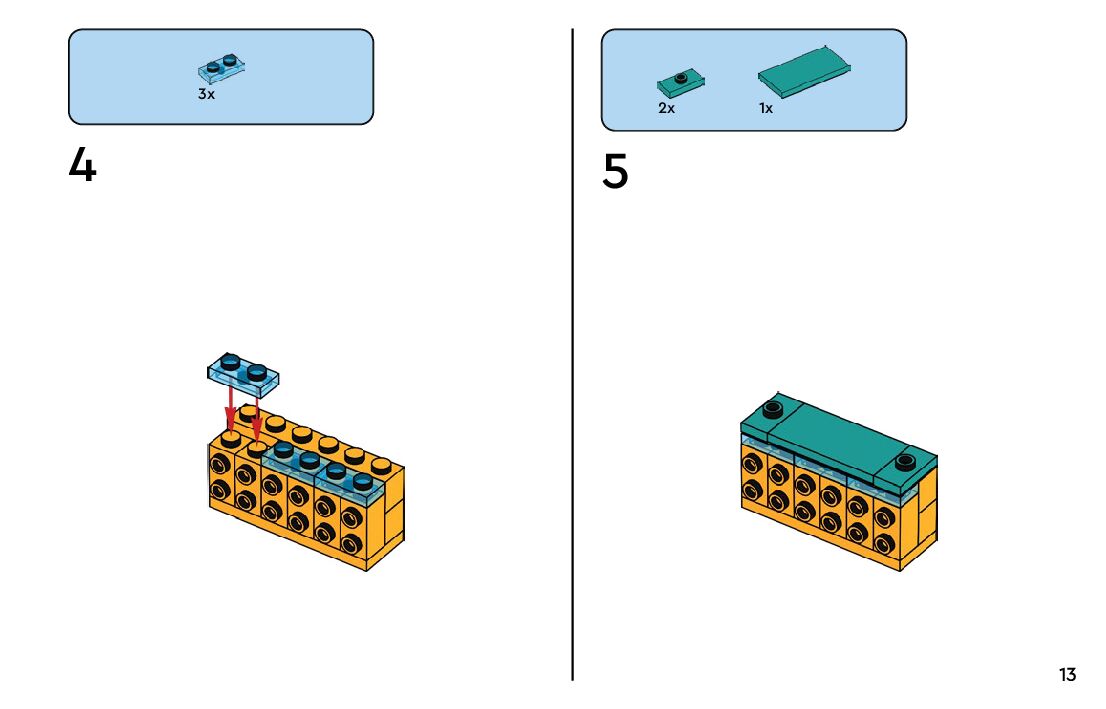 3x

4

2x 1x

5

13