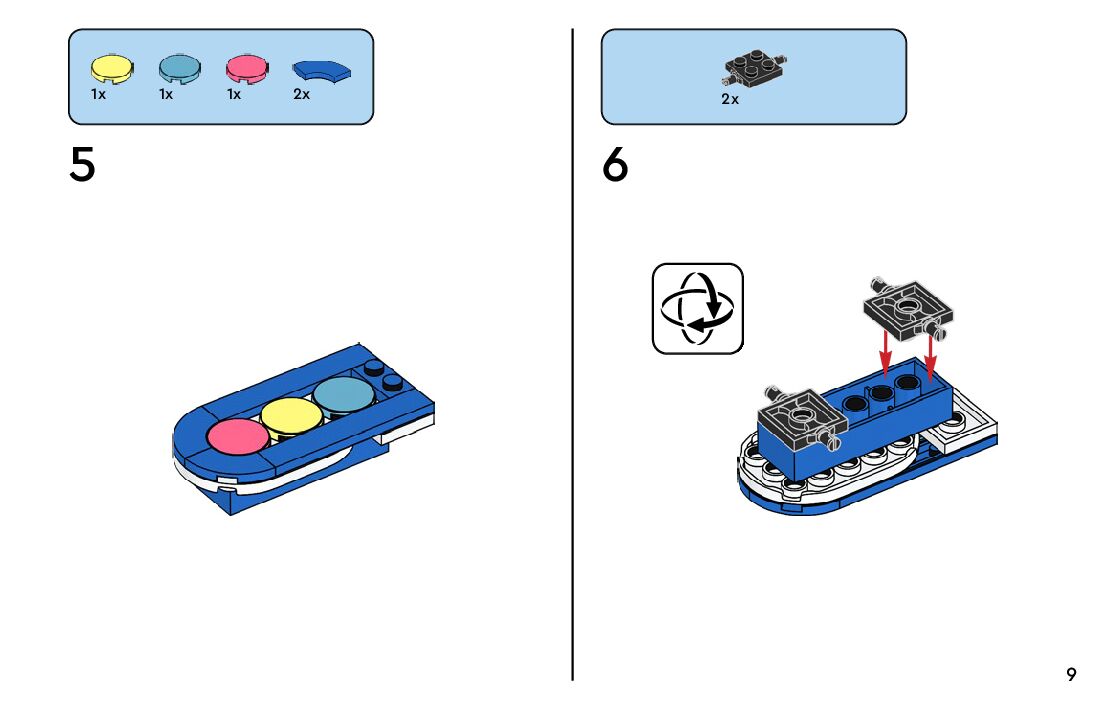 1x 1x 1x 2x

5

2x

6

9