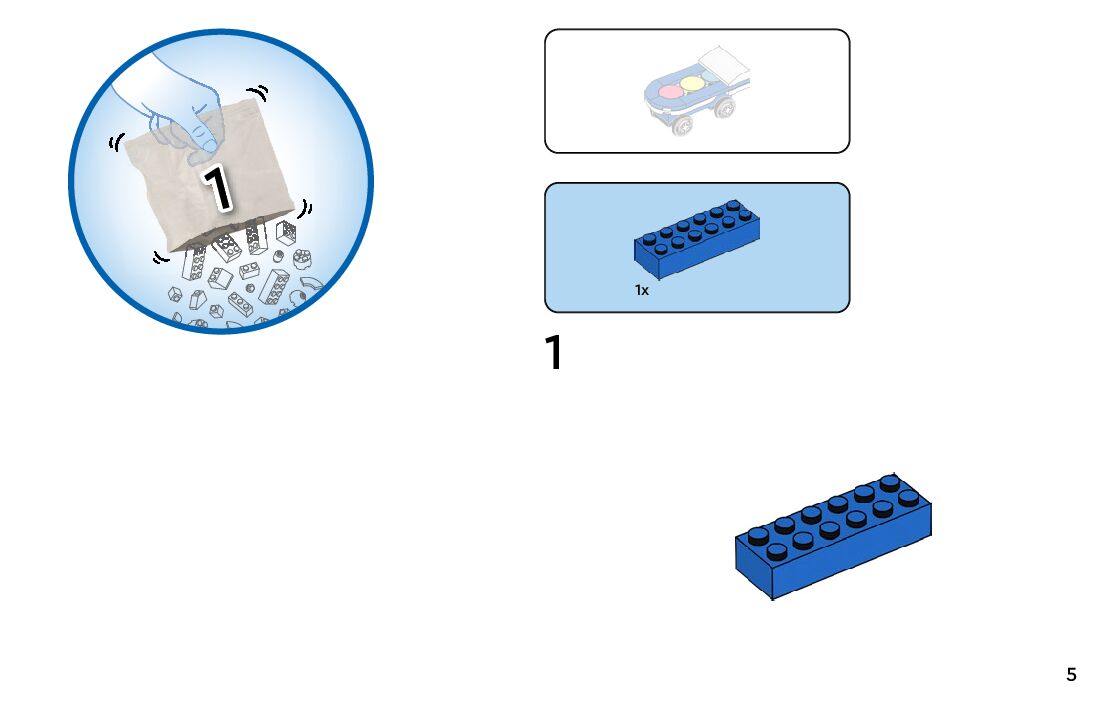 1

1x

1

5