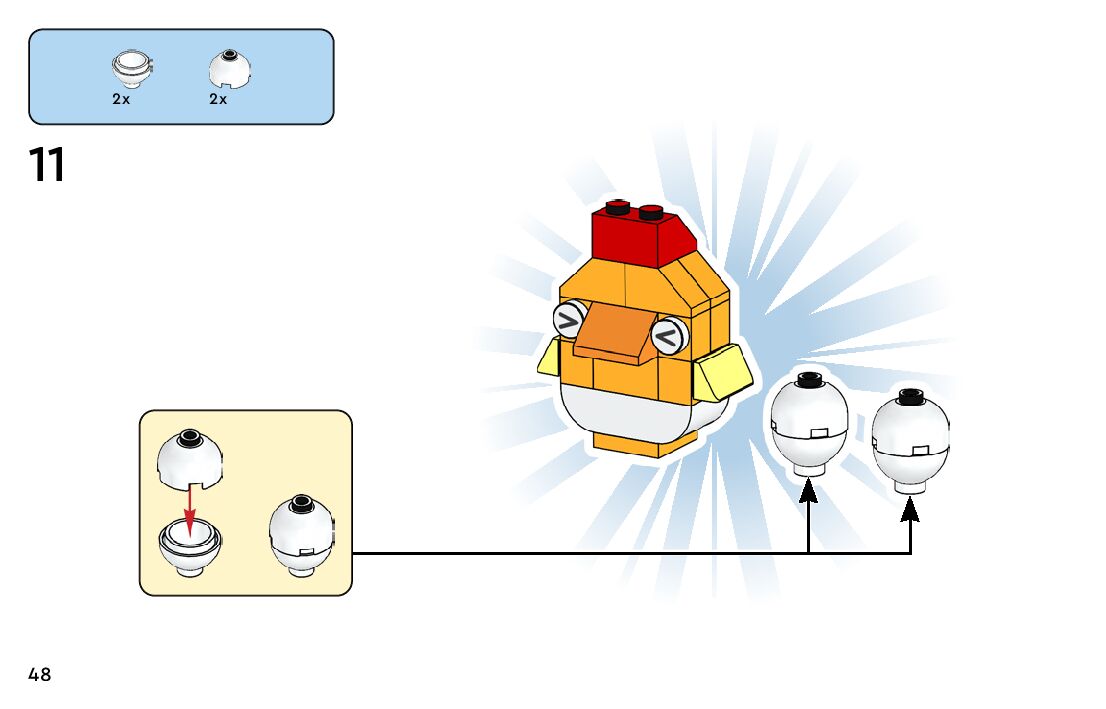 2x 2x

11

48