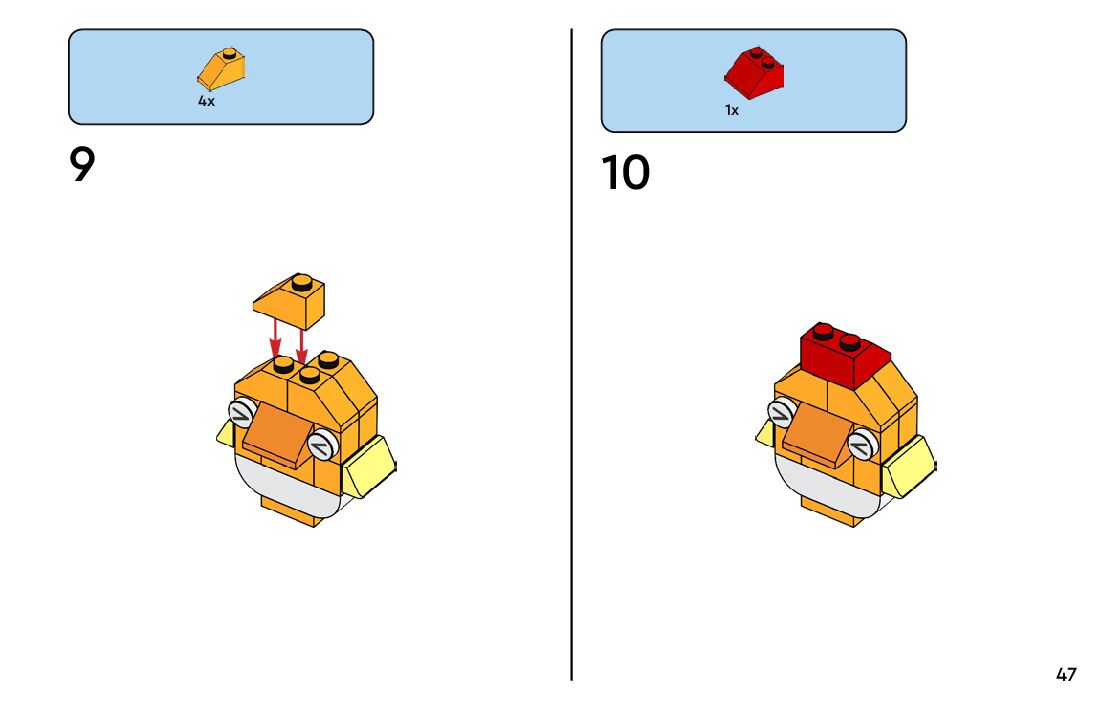 4x

9

1x

10

47