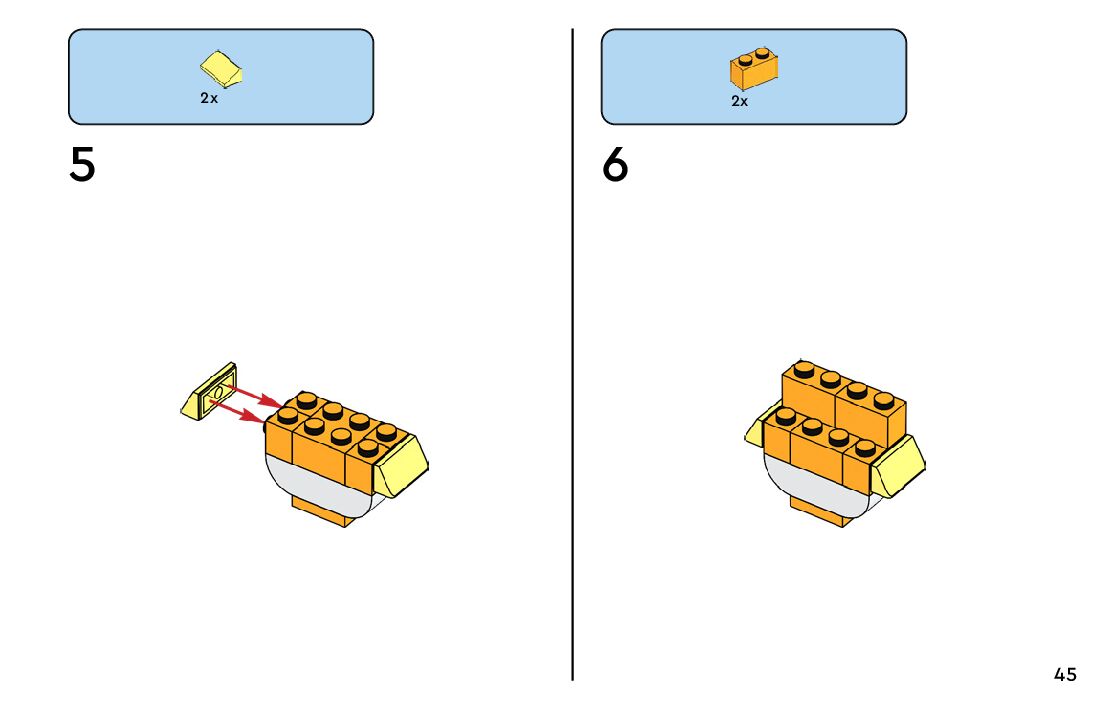 2x

5

2x

6

45