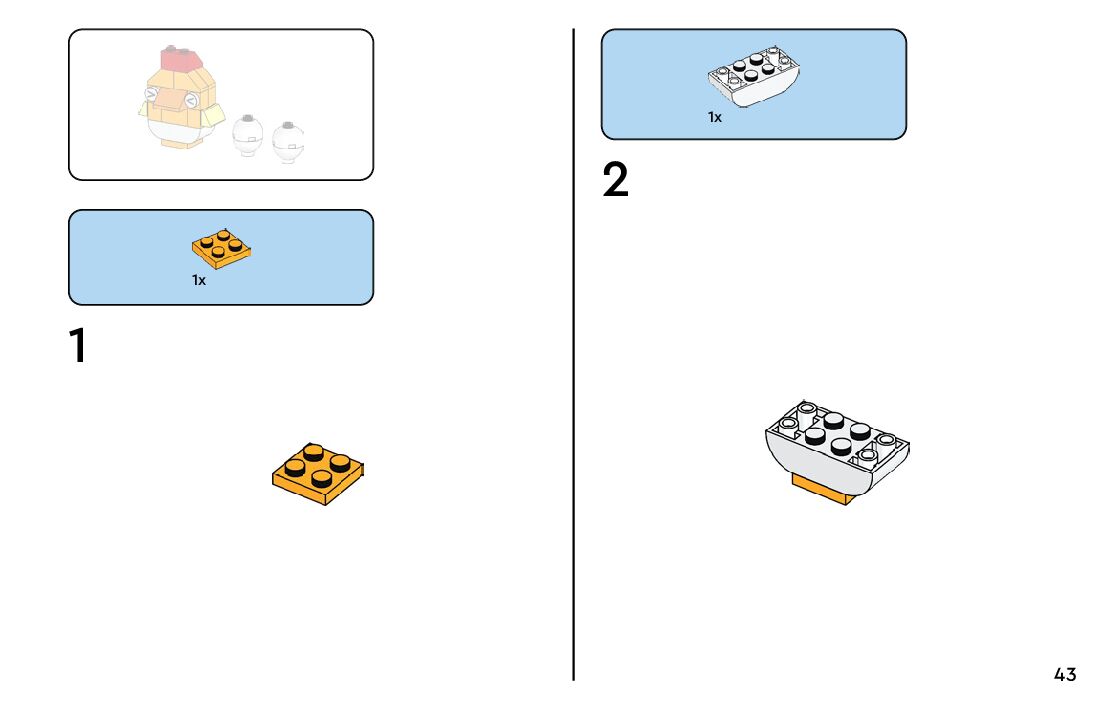 1x

1

1x

2

43