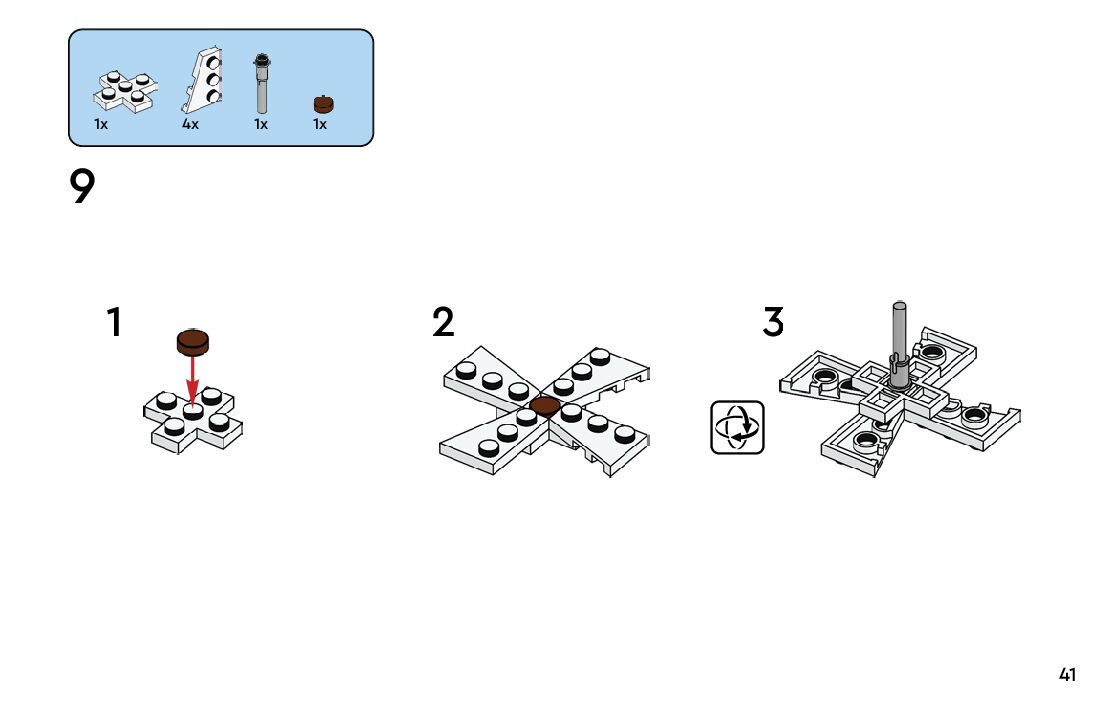 1x 4x 1x 1x

9

1

2

3

41