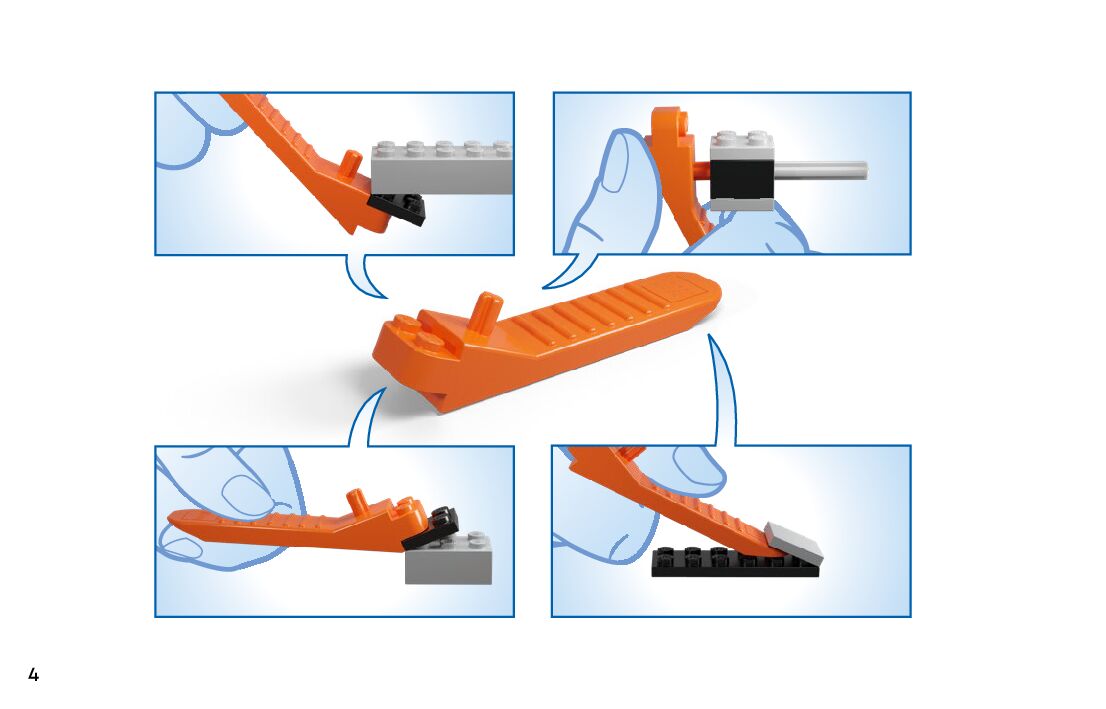 4