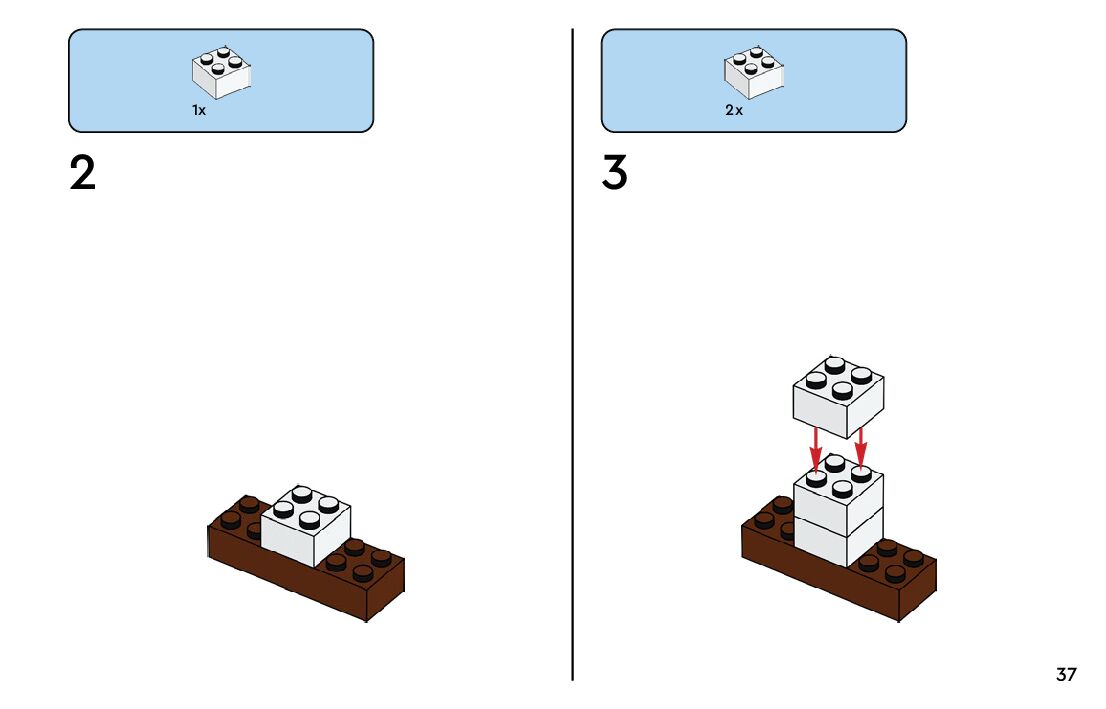 1x

2

2x

3

37