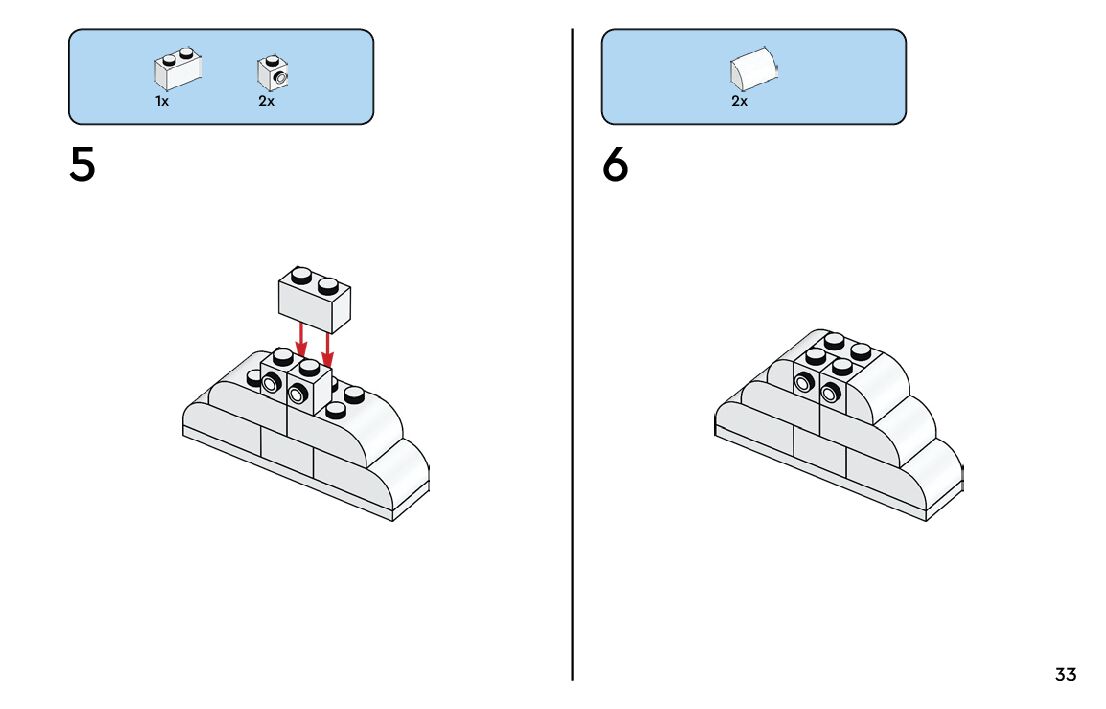 1x 2x

5

2x

6

33