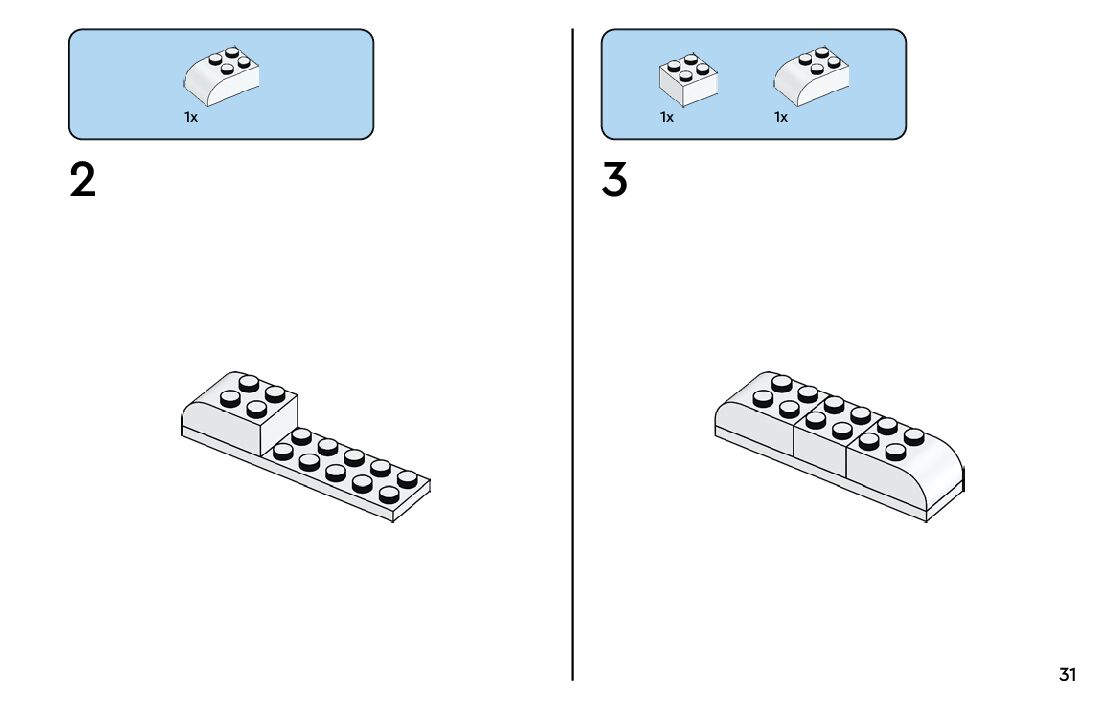 1x

2

1x 1x

3

31