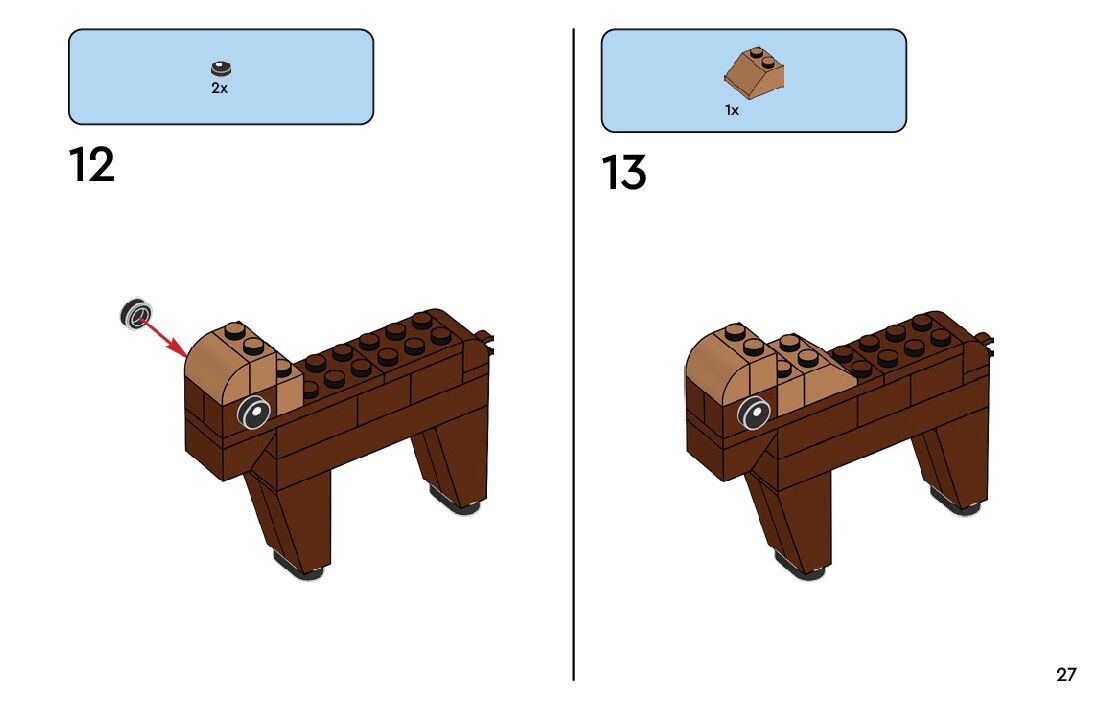 2x

12

1x

13

27