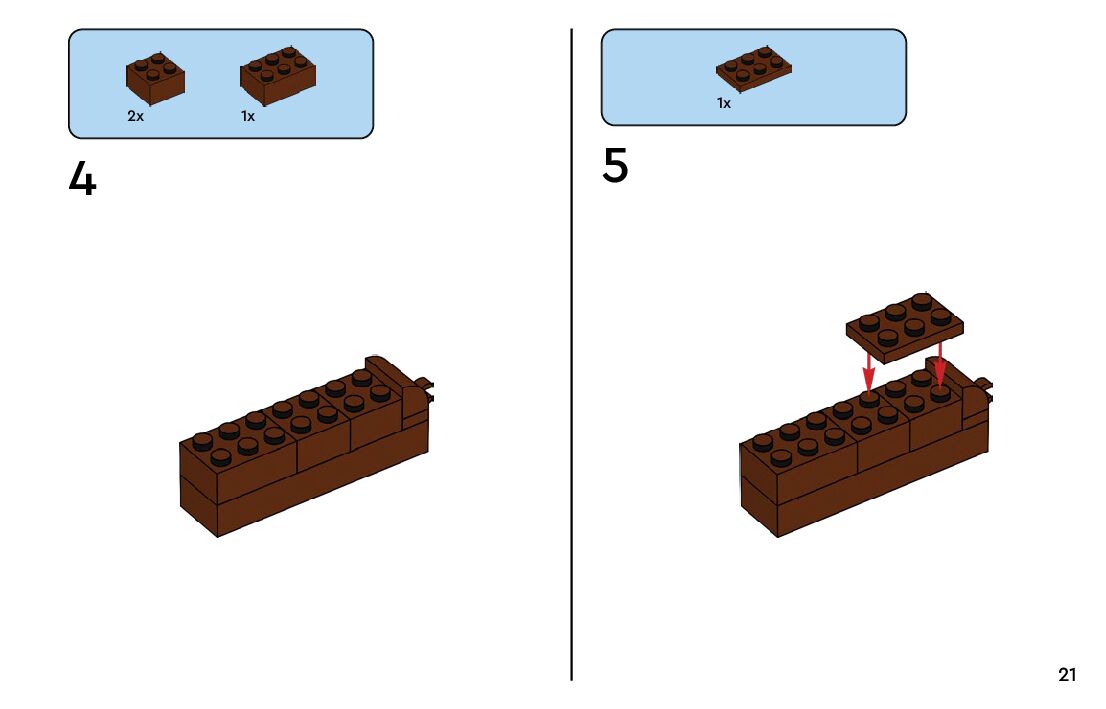 2x
1x

4

1x

5

21