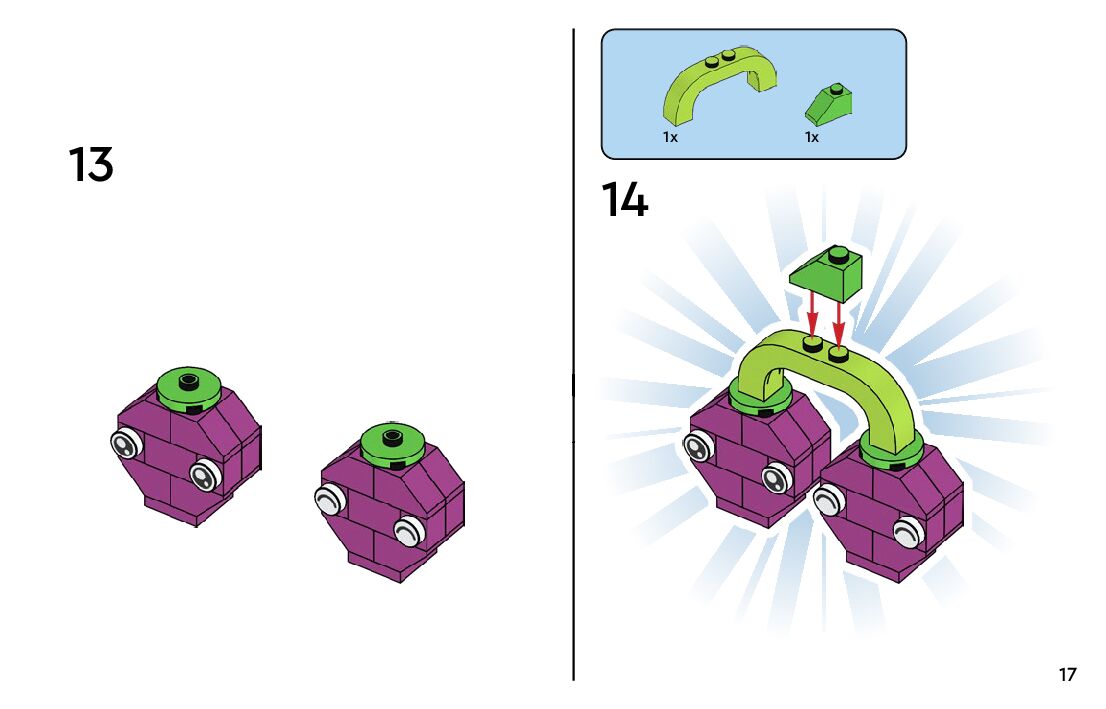 13

1x

1x

14

17