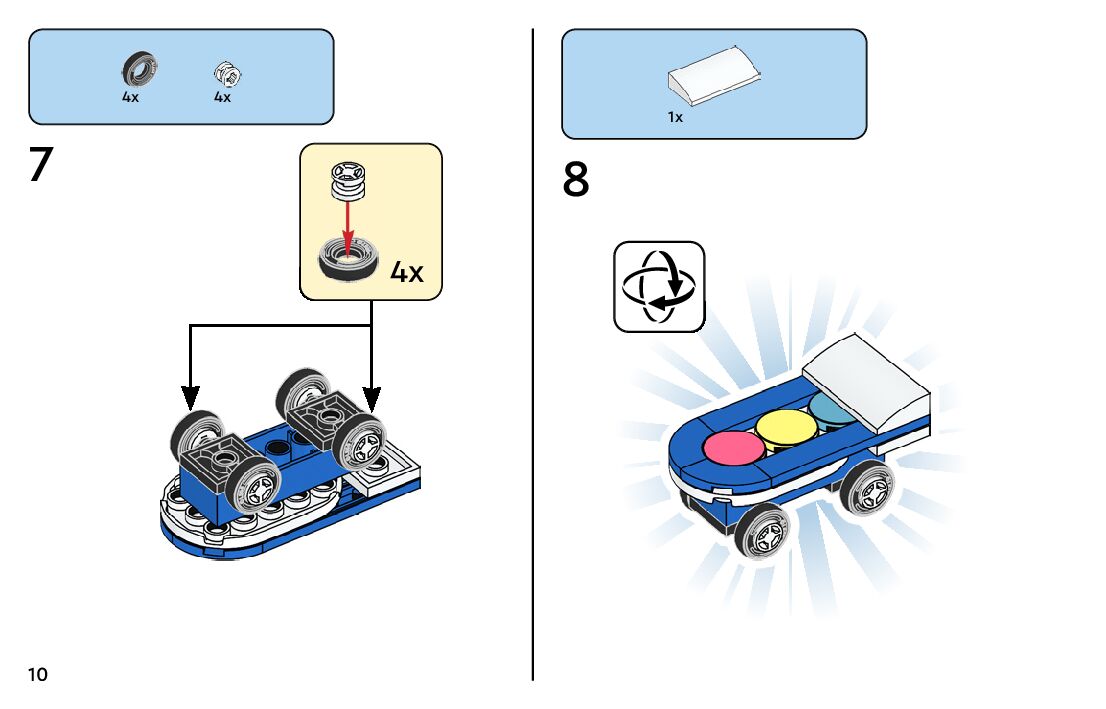 4x 4x

7

4x

10

1x

8