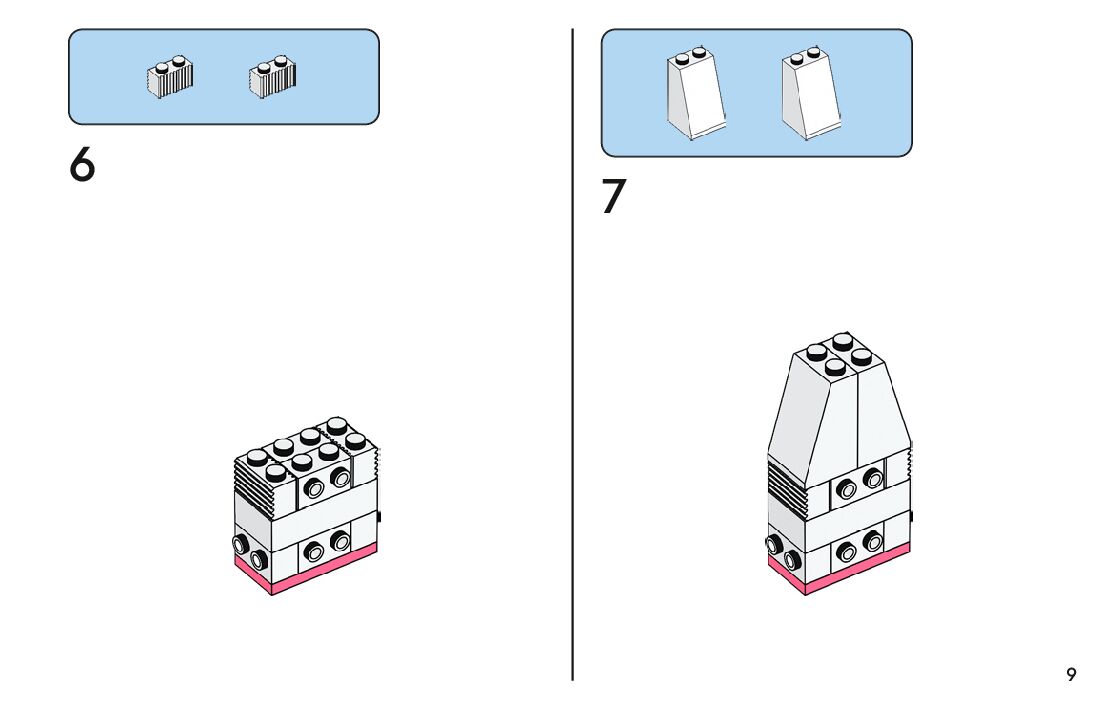 6

7

9