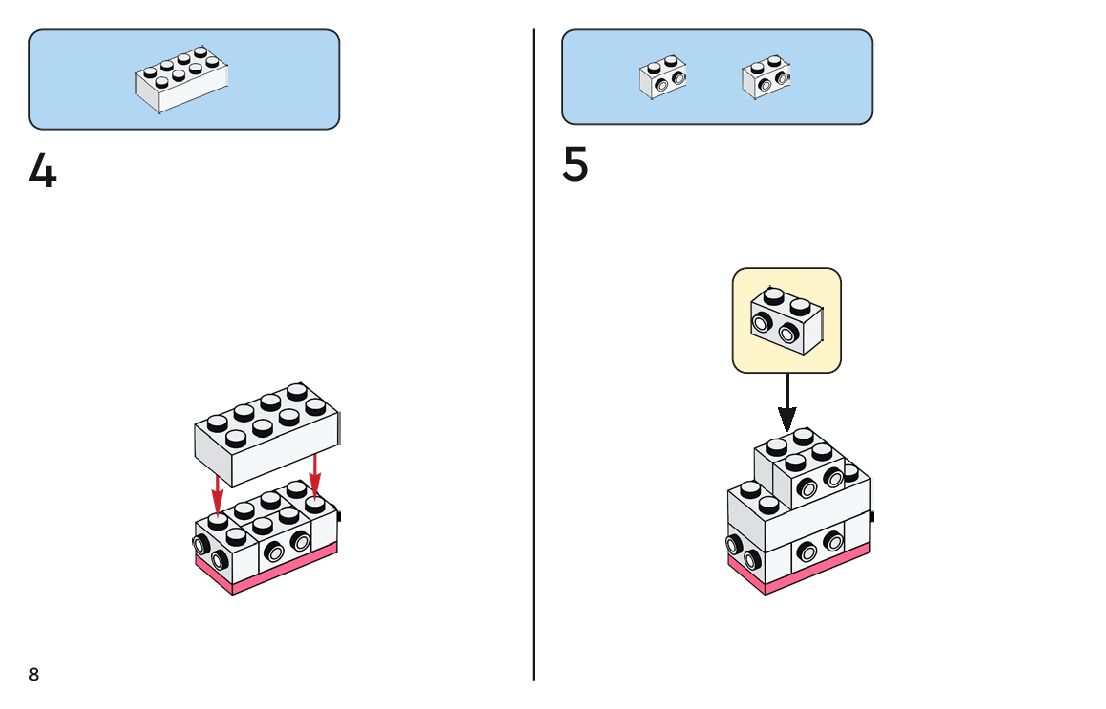 4

5

8