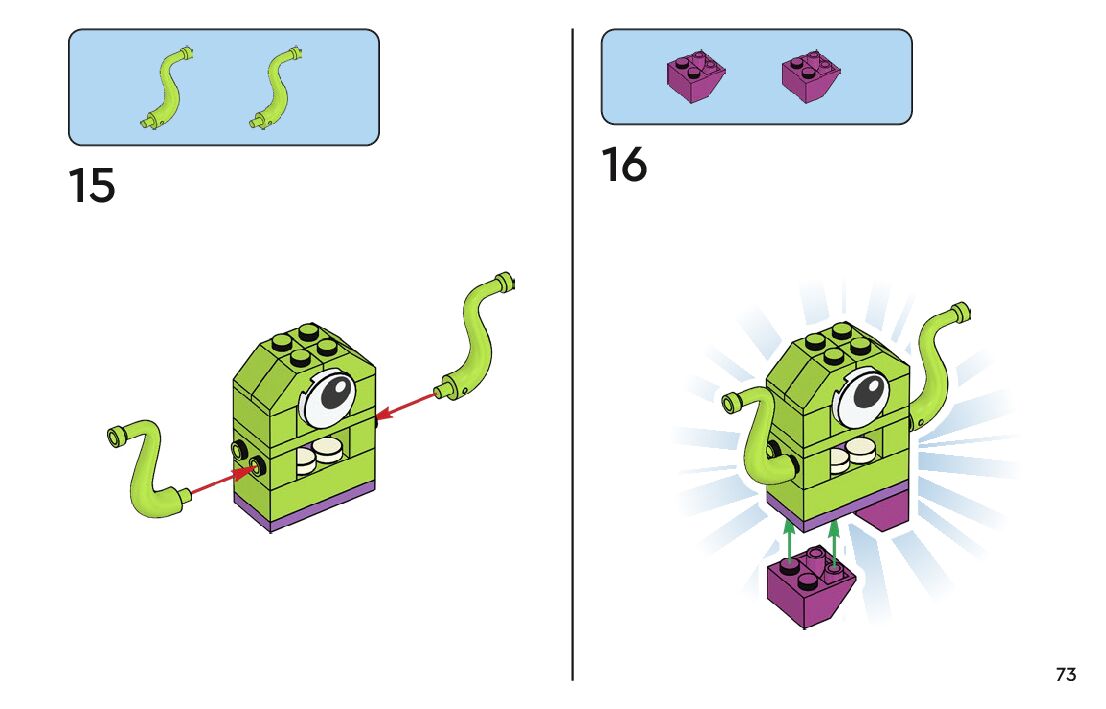 15

16

73