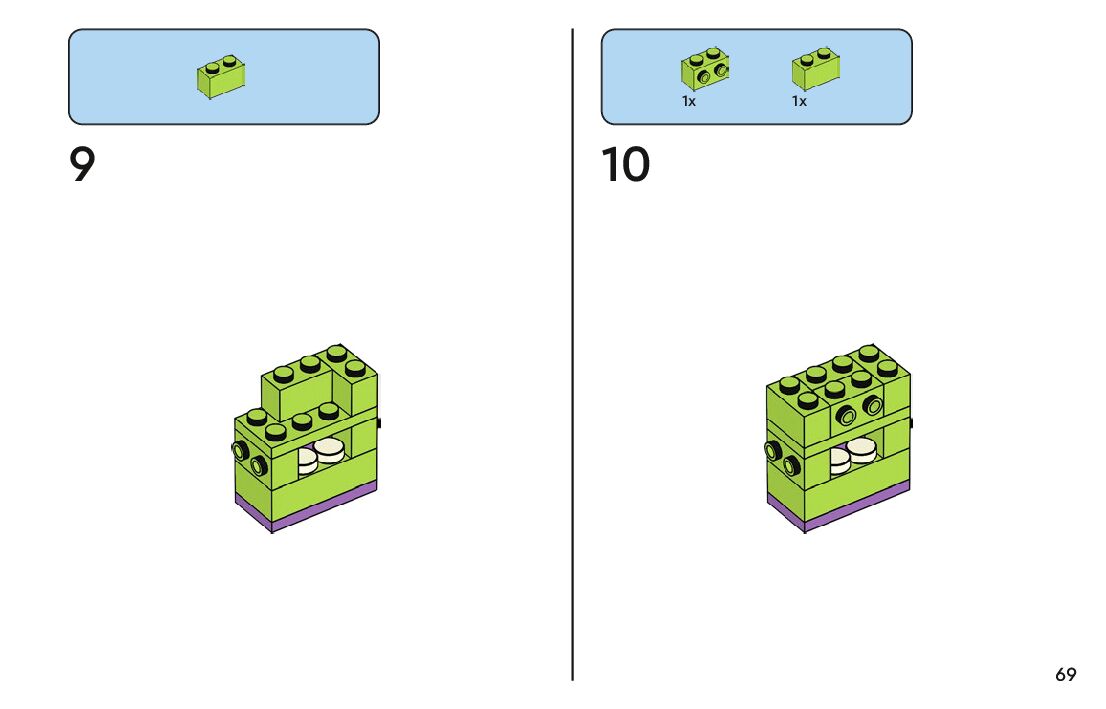 9

1x 1x

10

69