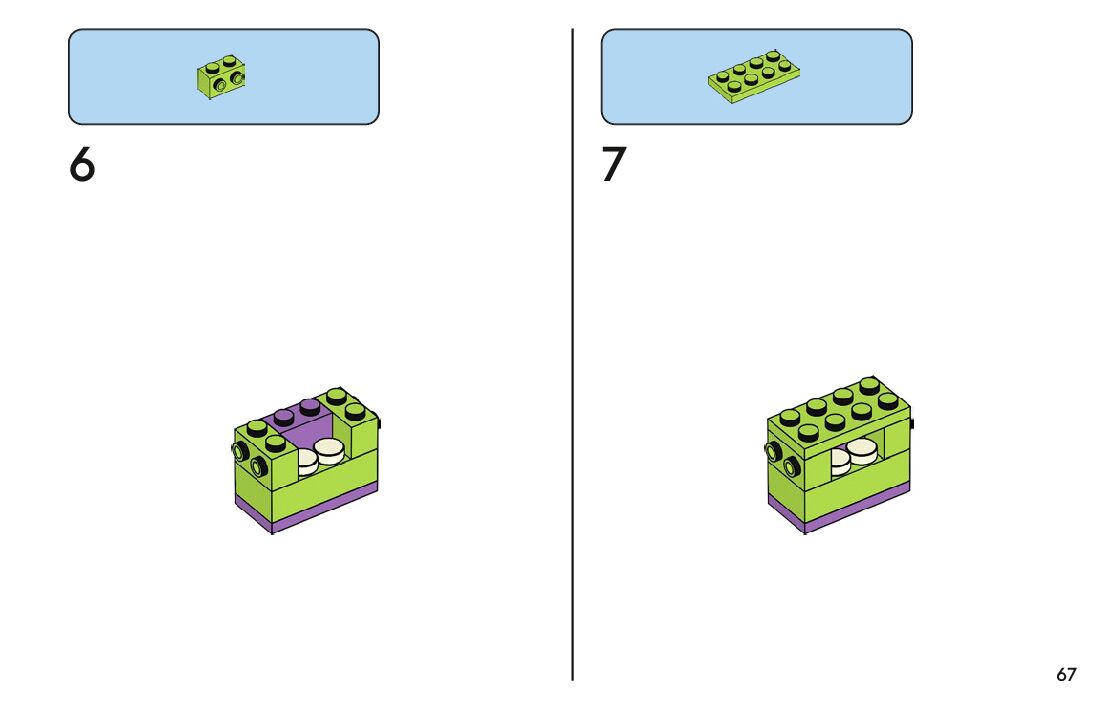 6

7

67