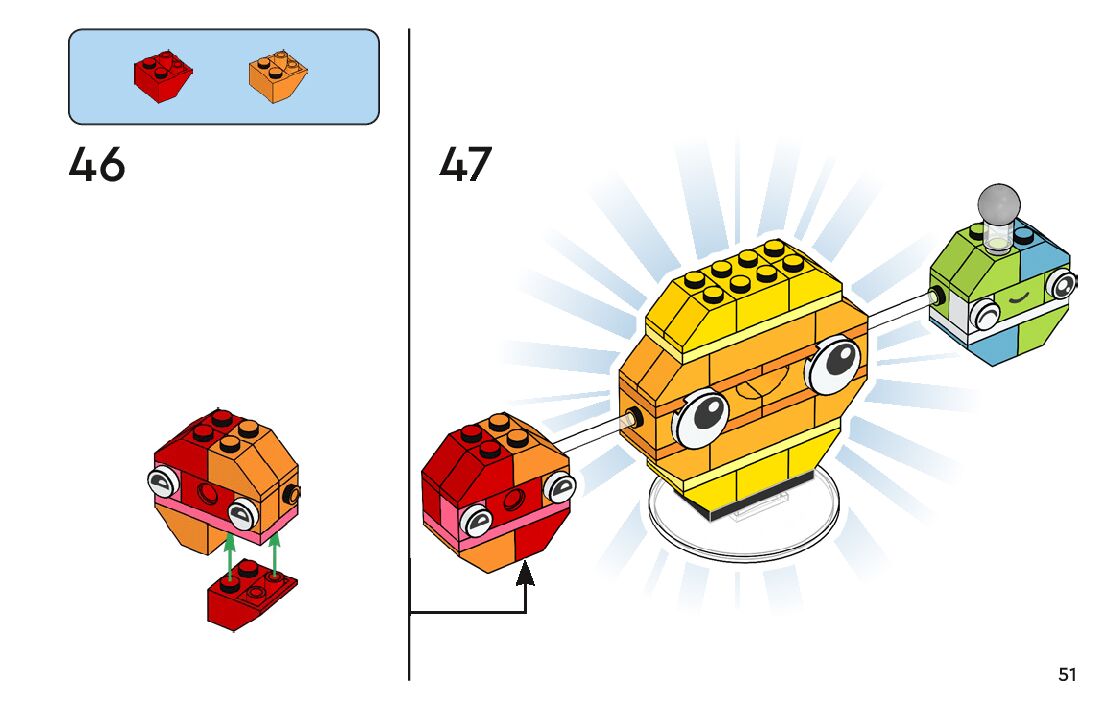 46

47

51