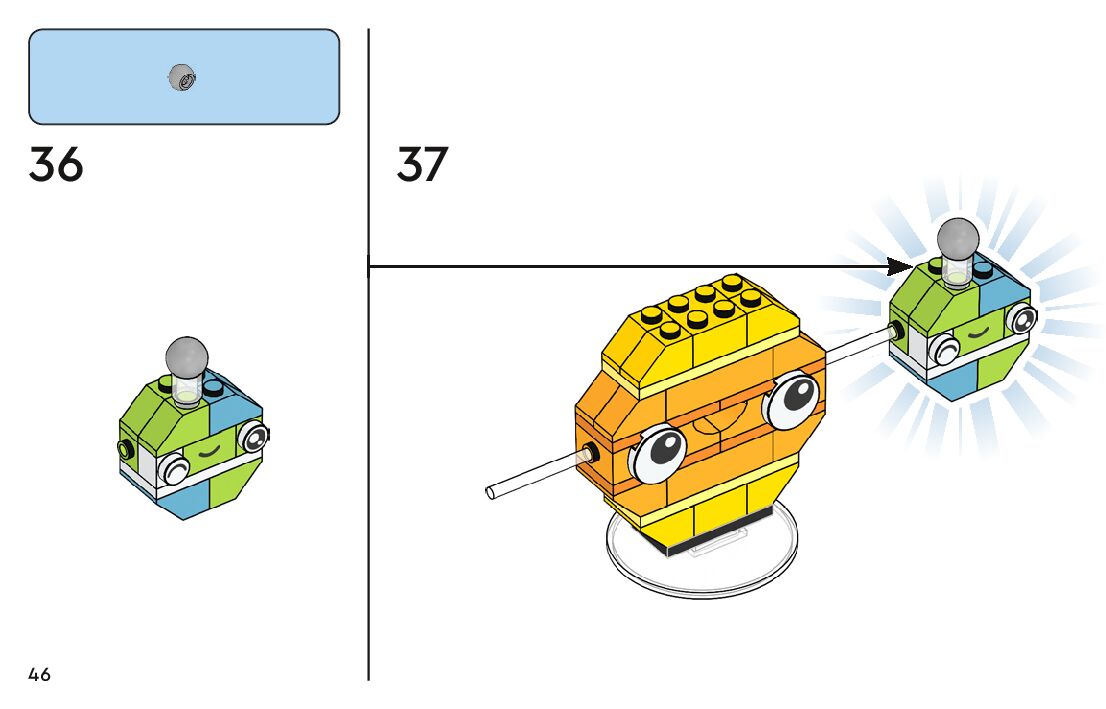 36

37

46