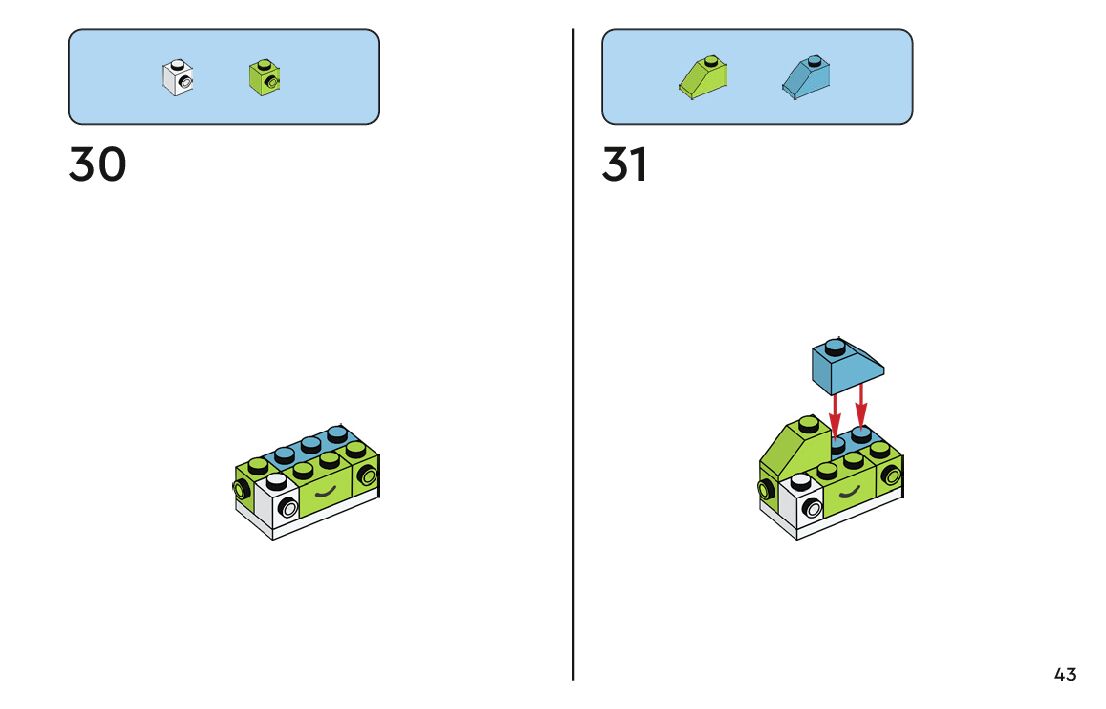 30

31

43