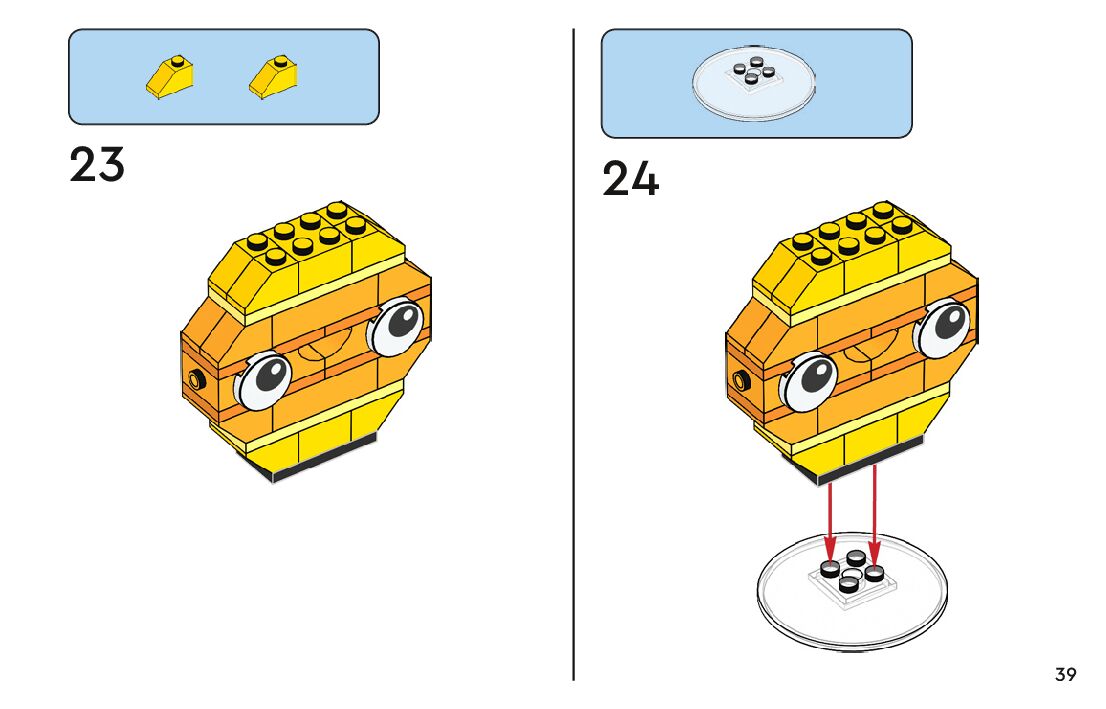 23

24

39