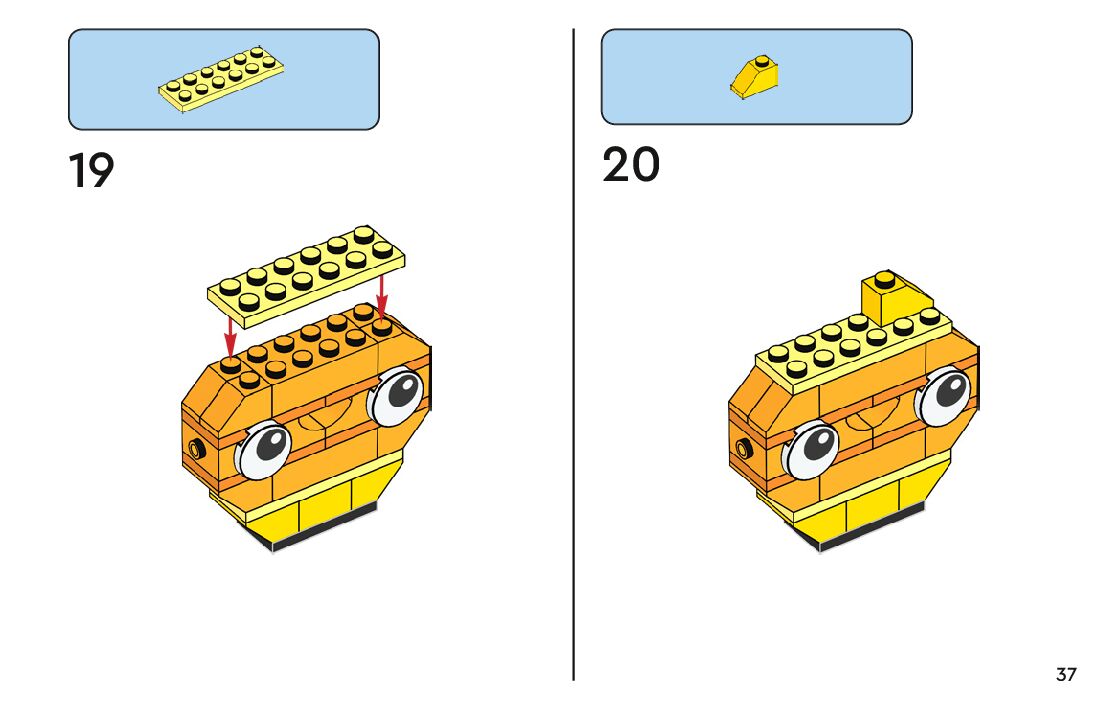 19

20

37