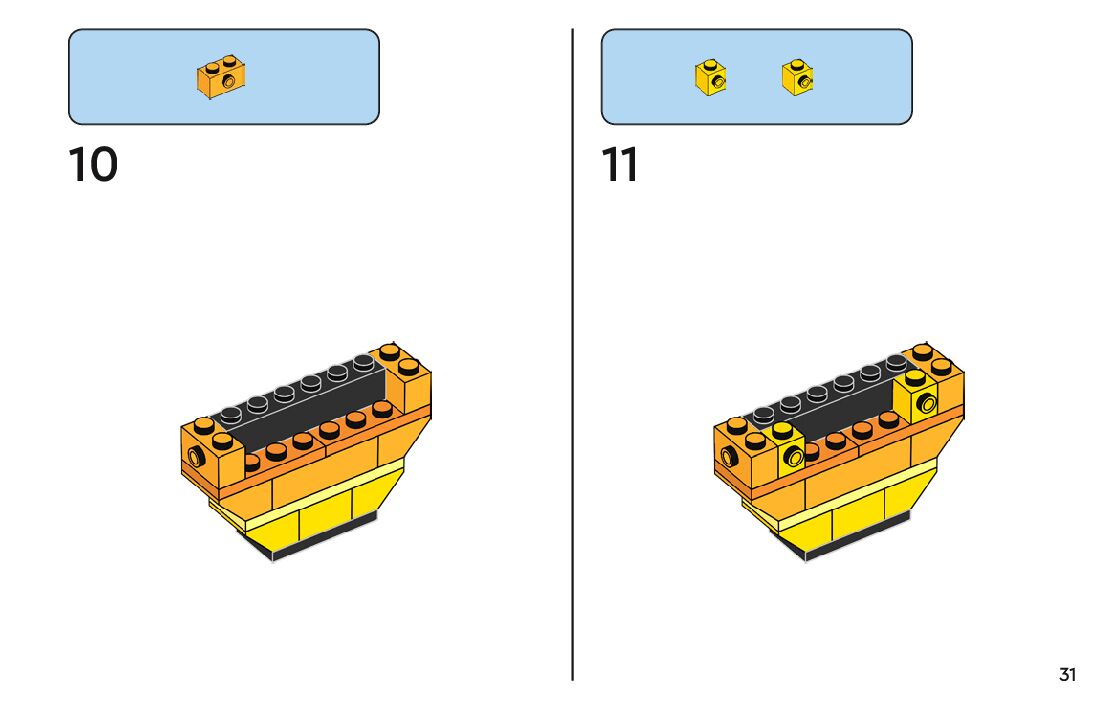 10

11

31