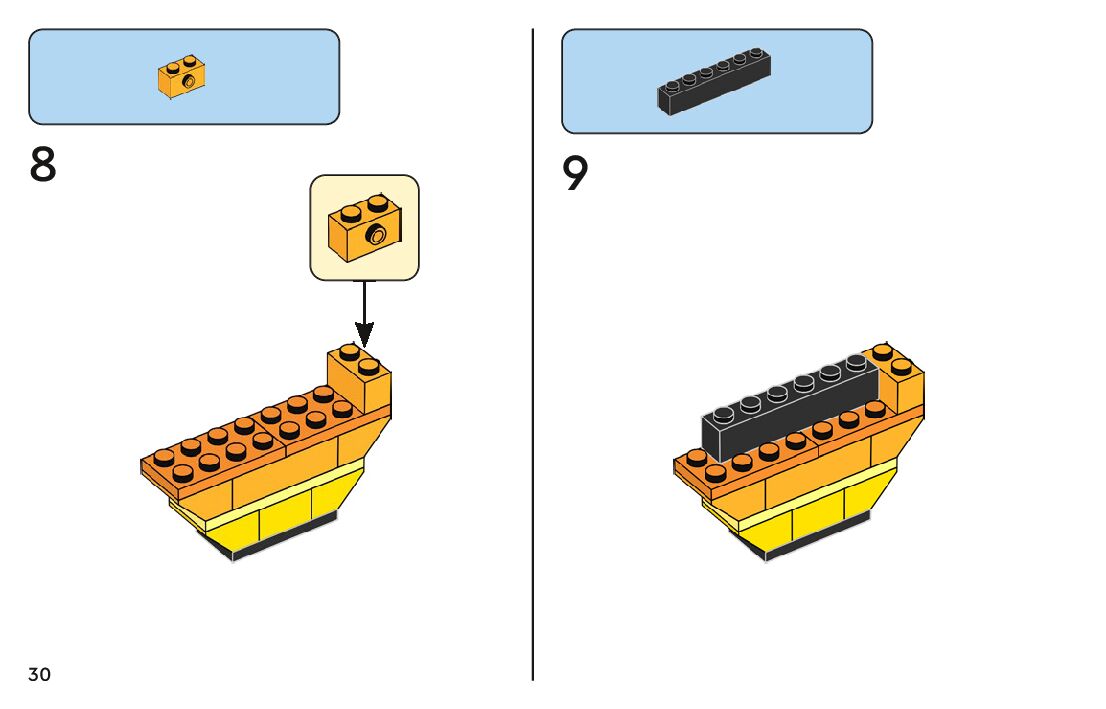 8

9

30