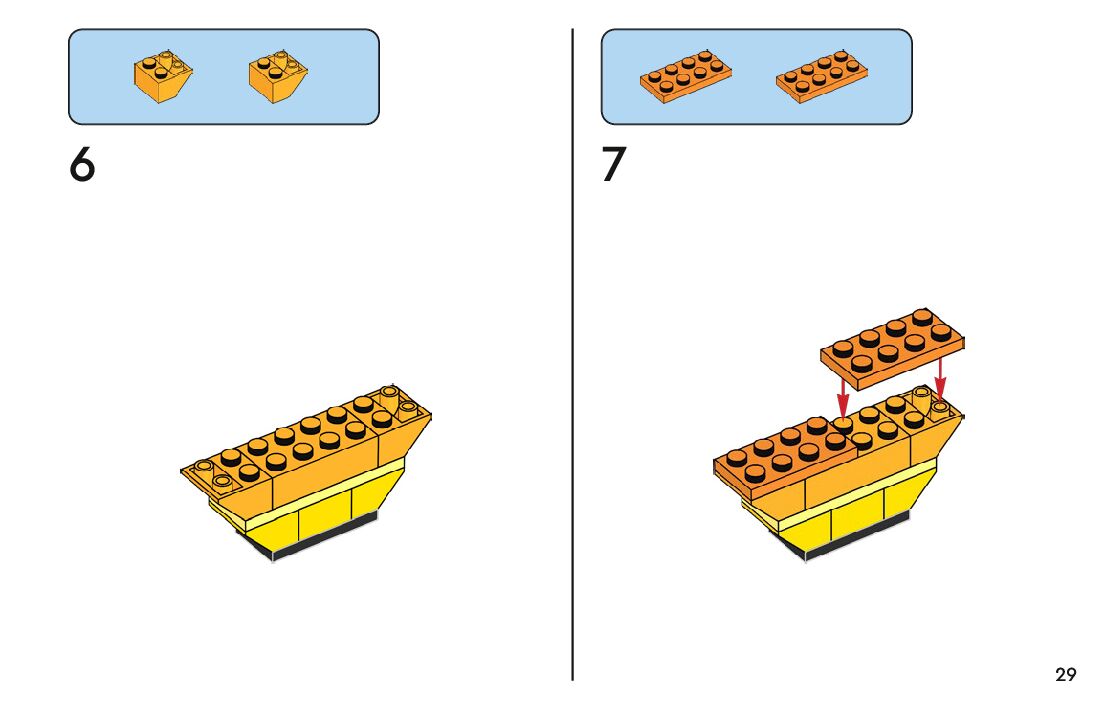 6

7

29