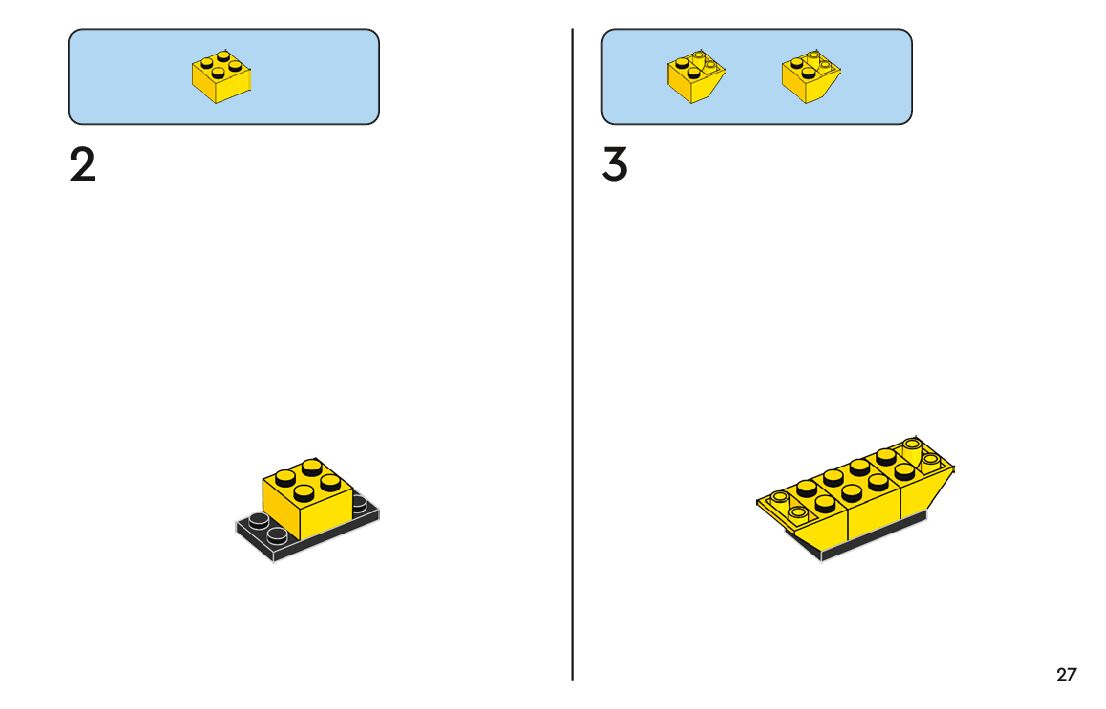 2

3

27